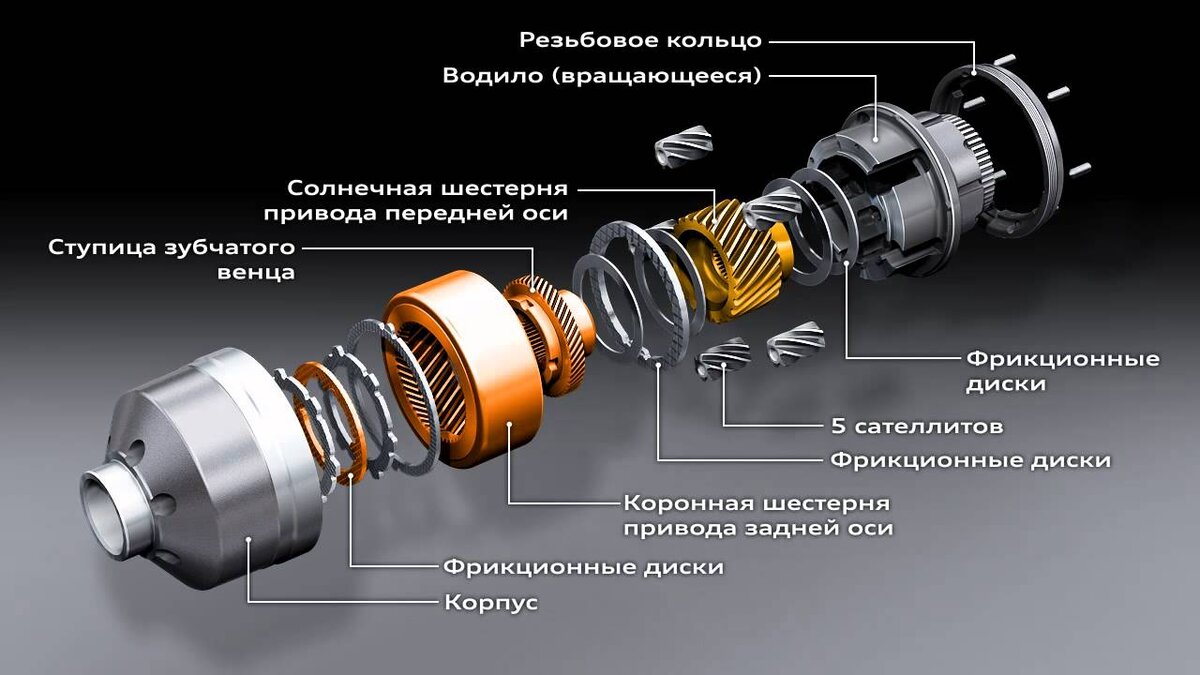 Резьбовое кольцо

Водило (вращающееся)

Солнечная шестерня привода передней оси

Ступица зубчатого венца

Фрикционные диски

5 сателлитов

Фрикционные диски

Коронная шестерня привода задней оси

Фрикционные диски

Корпус