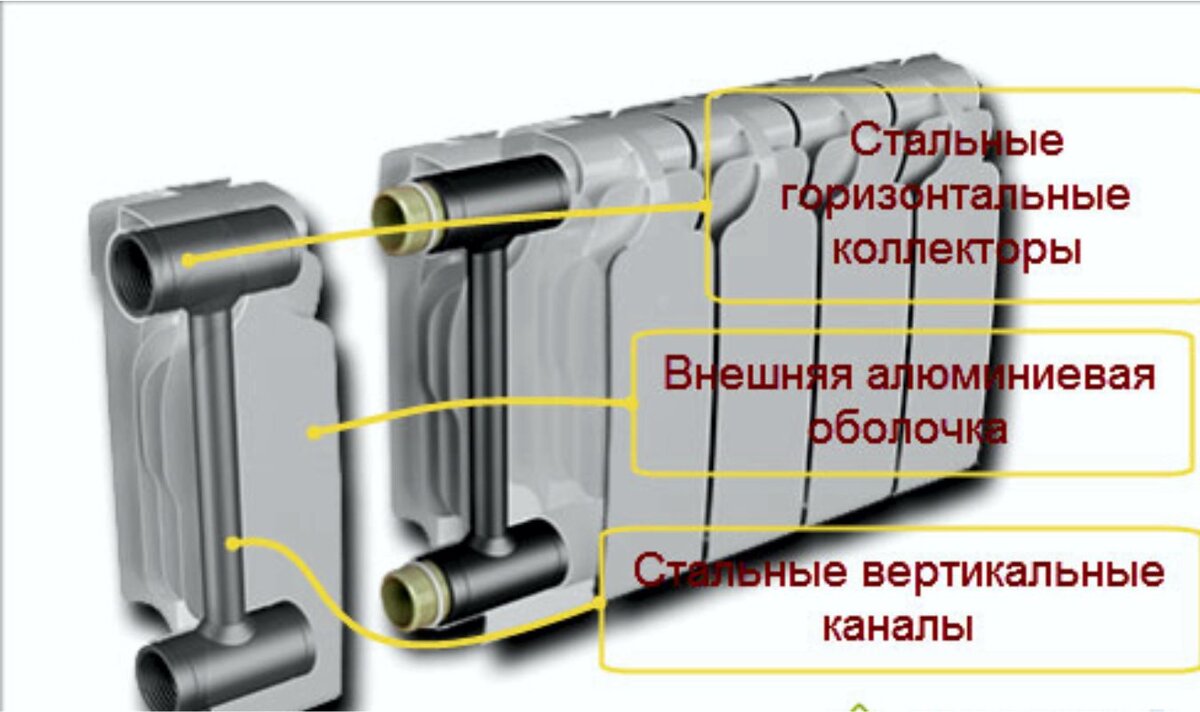 Стальные горизонтальные коллекторы

Внешняя алюминиевая оболочка

Стальные вертикальные каналы