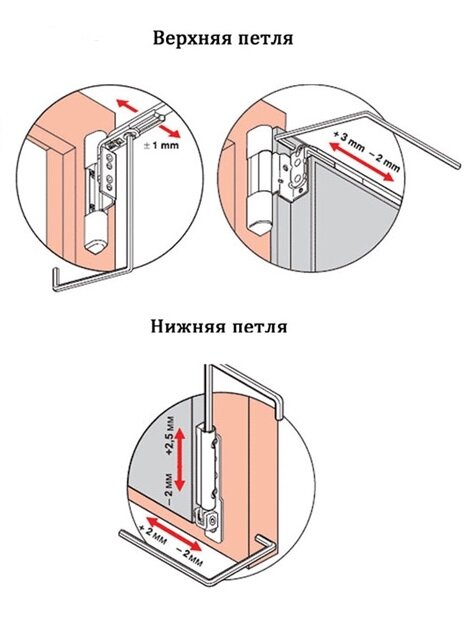 Верхняя петля

± 1 mm

+ 3 mm – 2 mm

Нижняя петля

+2,5 мм

– 2 мм

+ 2 мм – 2 мм