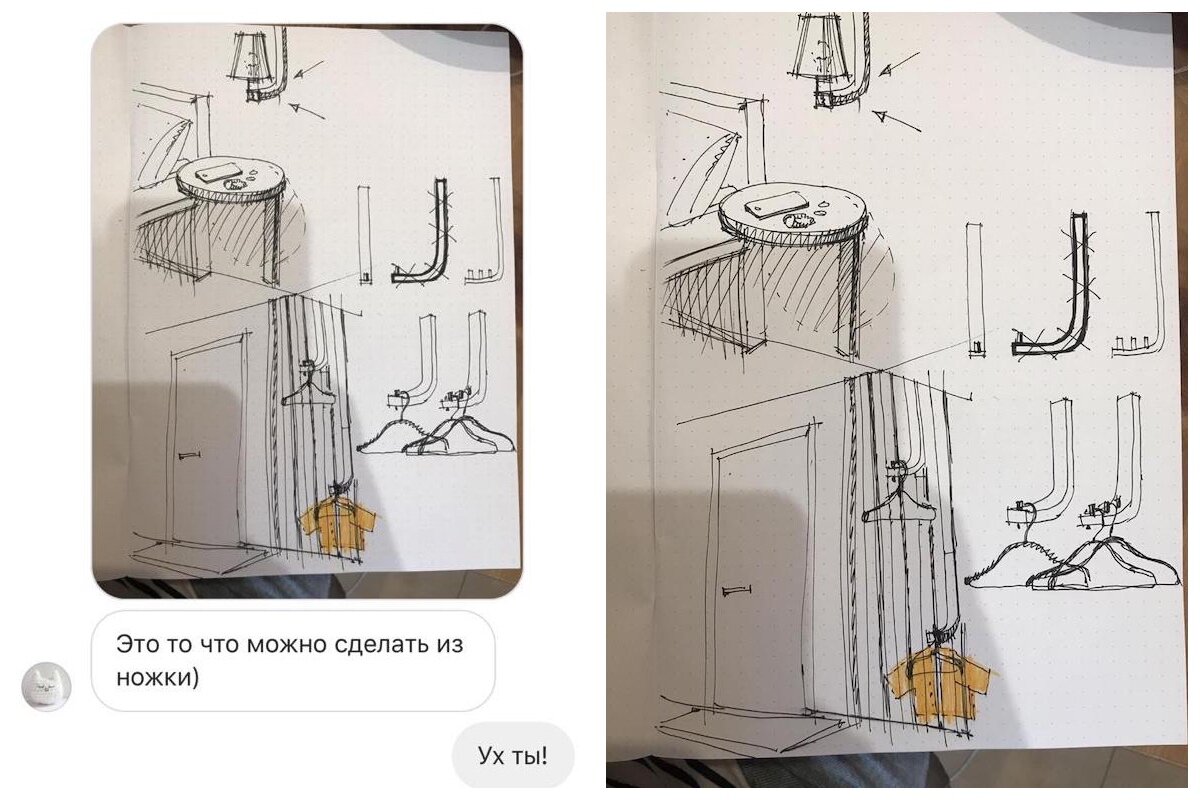 Это то что можно сделать из ножки)

Ух ты!