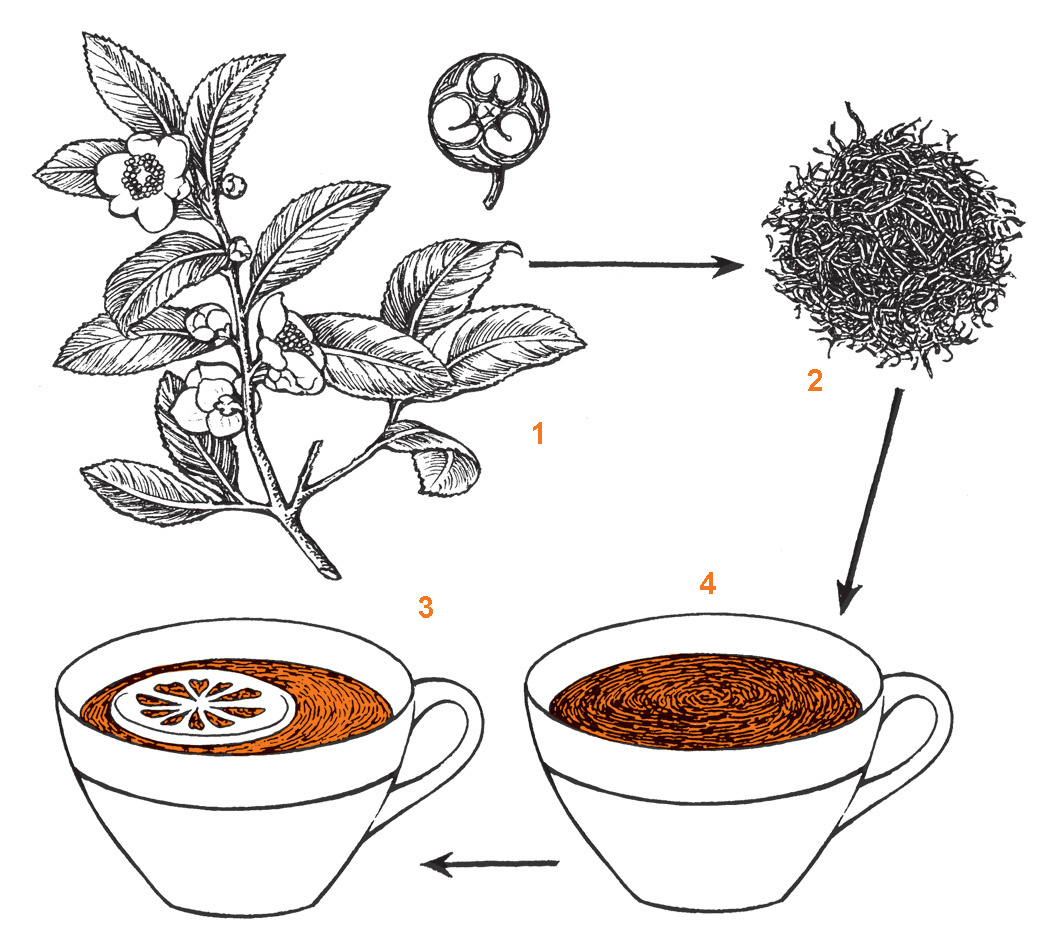 1

2

3

4