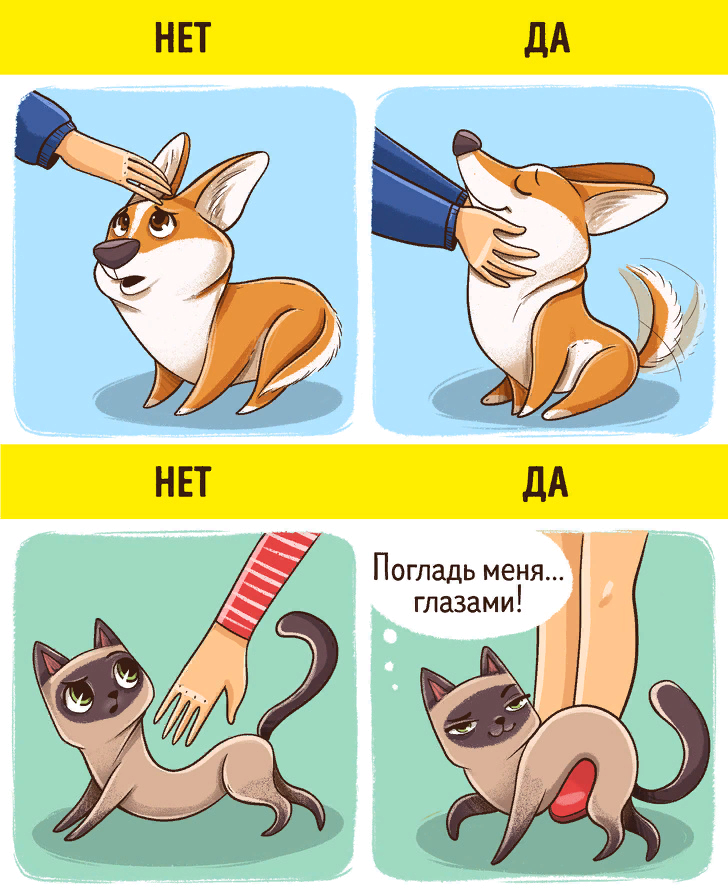 НЕТ

ДА

НЕТ

ДА

Погладь меня... глазами!