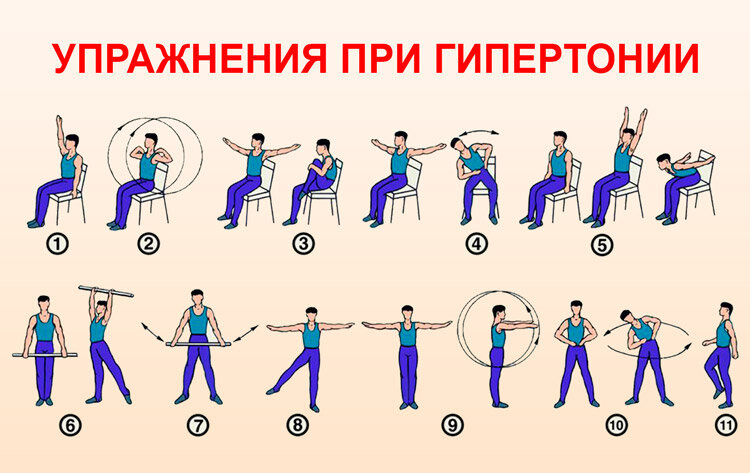 УПРАЖНЕНИЯ ПРИ ГИПЕРТОНИИ

1 2 3 4 5

6 7 8 9 10 11