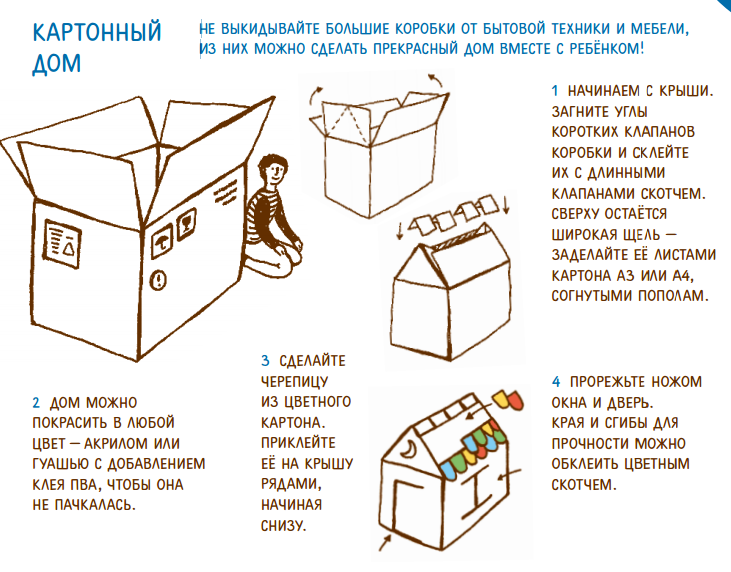 КАРТОННЫЙ ДОМ

НЕ ВЫКИДЫВАЙТЕ БОЛЬШИЕ КОРОБКИ ОТ БЫТОВОЙ ТЕХНИКИ И МЕБЕЛИ, ИЗ НИХ МОЖНО СДЕЛАТЬ ПРЕКРАСНЫЙ ДОМ ВМЕСТЕ С РЕБЁНКОМ!

1 НАЧИНАЕМ С КРЫШИ. ЗАГНИТЕ УГЛЫ КОРОТКИХ КЛАПАНОВ КОРОБКИ И СКЛЕЙТЕ ИХ С ДЛИННЫМИ КЛАПАНАМИ СКОТЧЕМ. СВЕРХУ ОСТАЁТСЯ ШИРОКАЯ ЩЕЛЬ — ЗАДЕЛАЙТЕ ЕЁ ЛИСТАМИ КАРТОНА А3 ИЛИ А4, СОГНУТЫМИ ПОПОЛАМ.

2 ДОМ МОЖНО ПОКРАСИТЬ В ЛЮБОЙ ЦВЕТ — АКРИЛОМ ИЛИ ГУАШЬЮ С ДОБАВЛЕНИЕМ КЛЕЯ ПВА, ЧТОБЫ ОНА НЕ ПАЧКАЛАСЬ.

3 СДЕЛАЙТЕ ЧЕРЕПИЦУ ИЗ ЦВЕТНОГО КАРТОНА. ПРИКЛЕЙТЕ ЕЁ НА КРЫШУ РЯДАМИ, НАЧИНАЯ СНИЗУ.

4 ПРОРЕЖЬТЕ НОЖОМ ОКНА И ДВЕРЬ. КРАЯ И СГИБЫ ДЛЯ ПРОЧНОСТИ МОЖНО ОБКЛЕИТЬ ЦВЕТНЫМ СКОТЧЕМ.