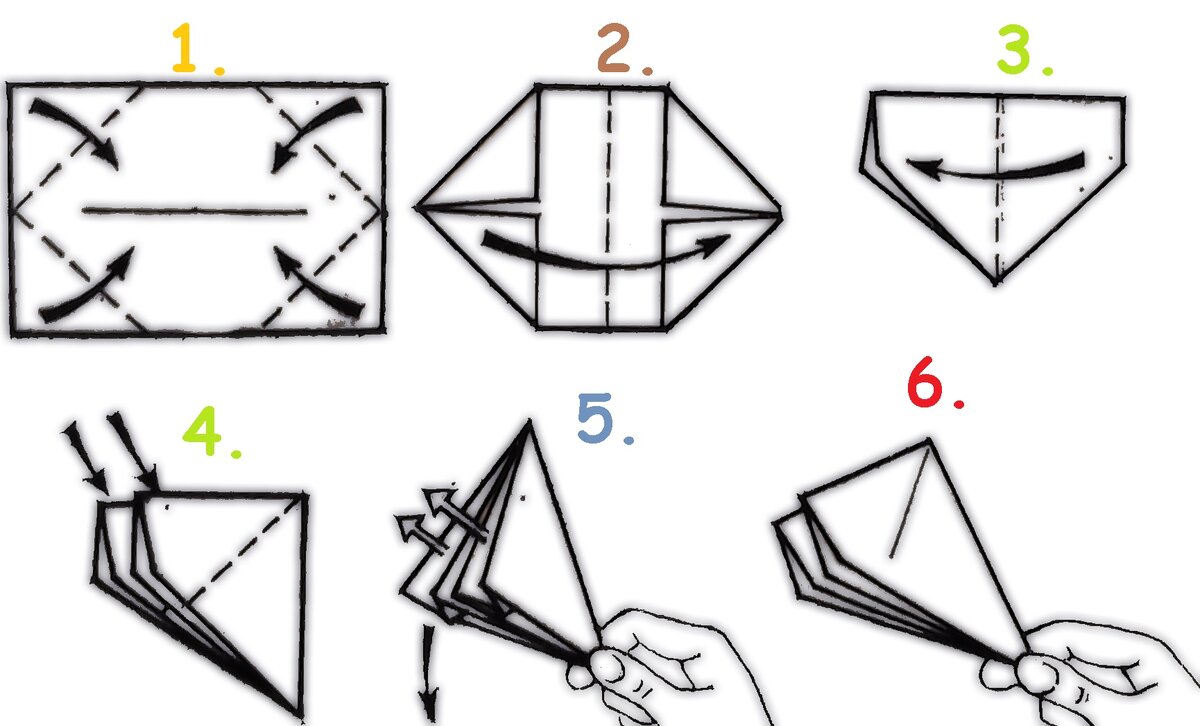 1.

2.

3.

4.

5.

6.