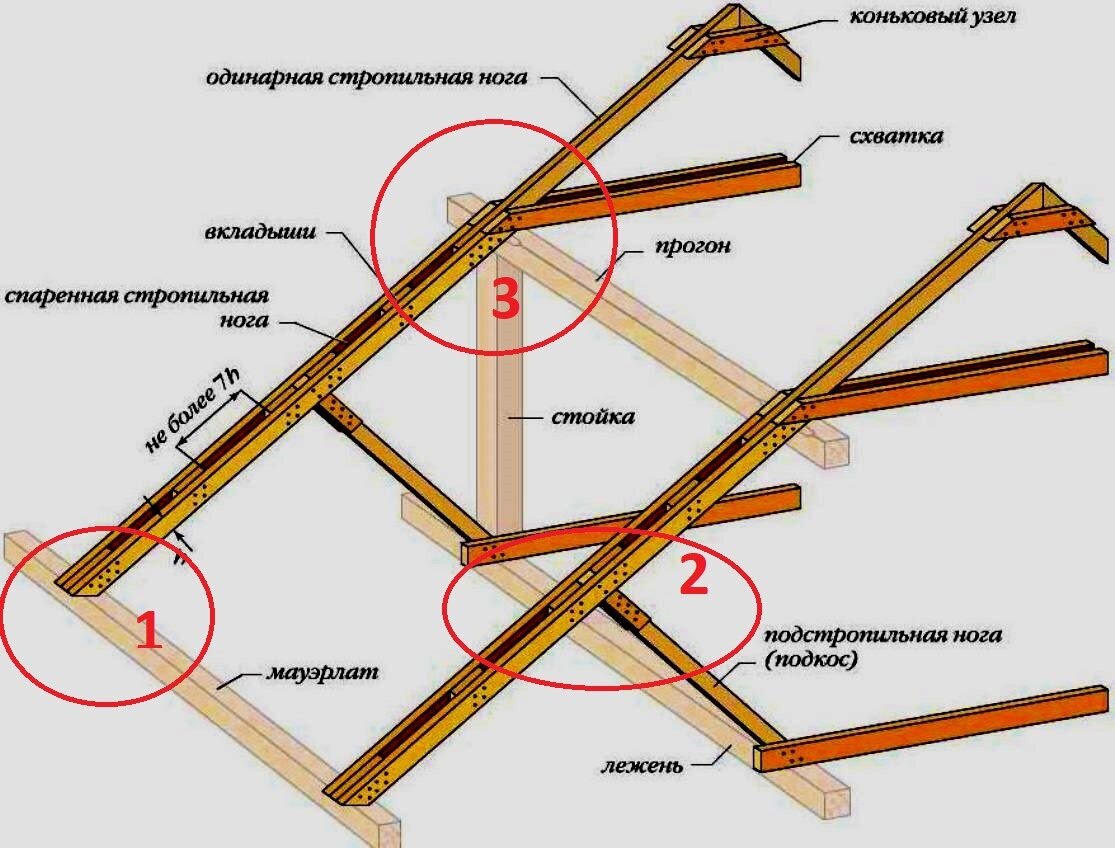 коньковый узел
одинарная стропильная нога
схватка
вкладыши
прогон
спаренная стропильная нога
3
не более 7h
стойка
h
2
1
подстропильная нога (подкос)
мауэрлат
лежень