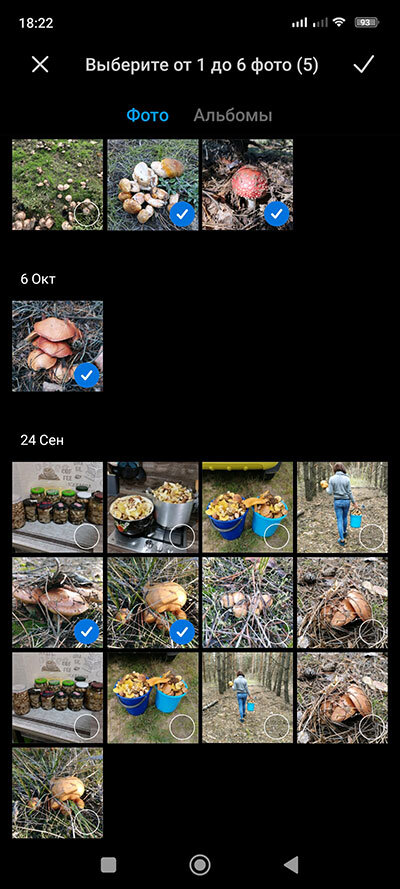 18:22

93

Выберите от 1 до 6 фото (5)

Фото Альбомы

6 Окт

24 Сен