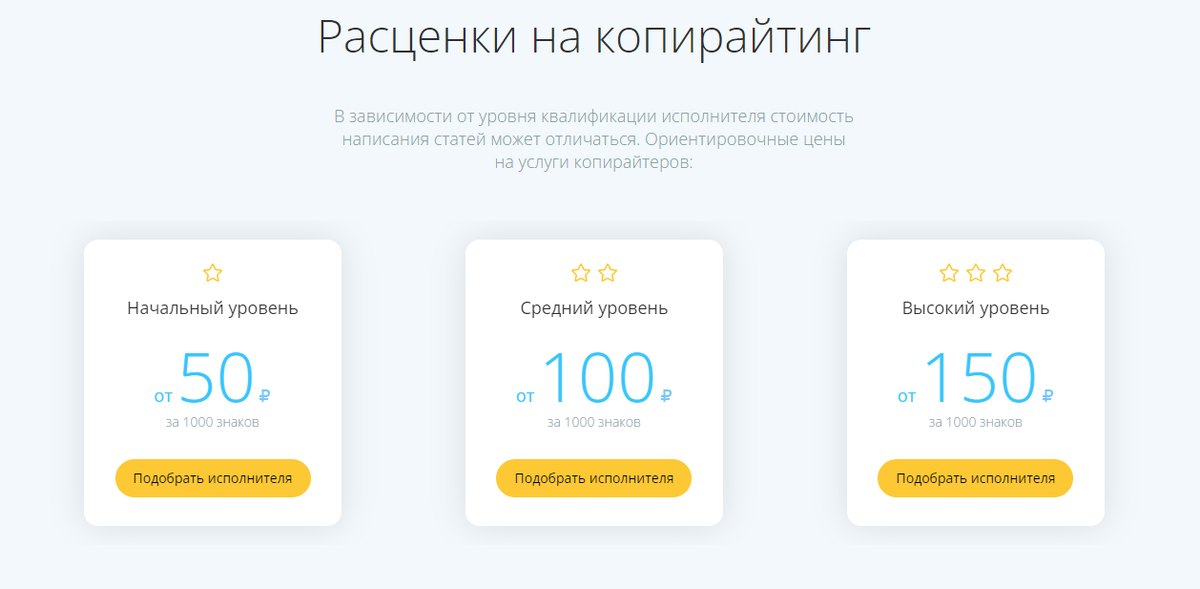 Расценки на копирайтинг

В зависимости от уровня квалификации исполнителя стоимость написания статей может отличаться. Ориентировочные цены на услуги копирайтеров:

Начальный уровень

от 50 ₽

за 1000 знаков

Подобрать исполнителя

Средний уровень

от 100 ₽

за 1000 знаков

Подобрать исполнителя

Высокий уровень

от 150 ₽

за 1000 знаков

Подобрать исполнителя