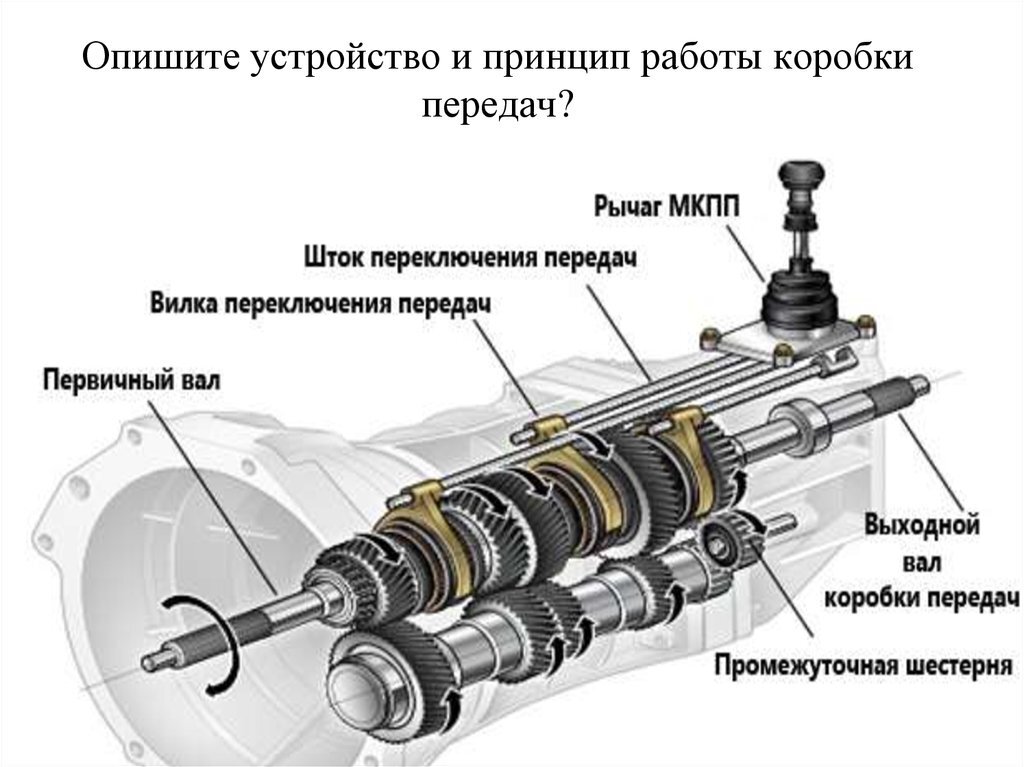 Опишите устройство и принцип работы коробки передач?

Рычаг МКПП

Шток переключения передач

Вилка переключения передач

Первичный вал

Выходной вал коробки передач

Промежуточная шестерня