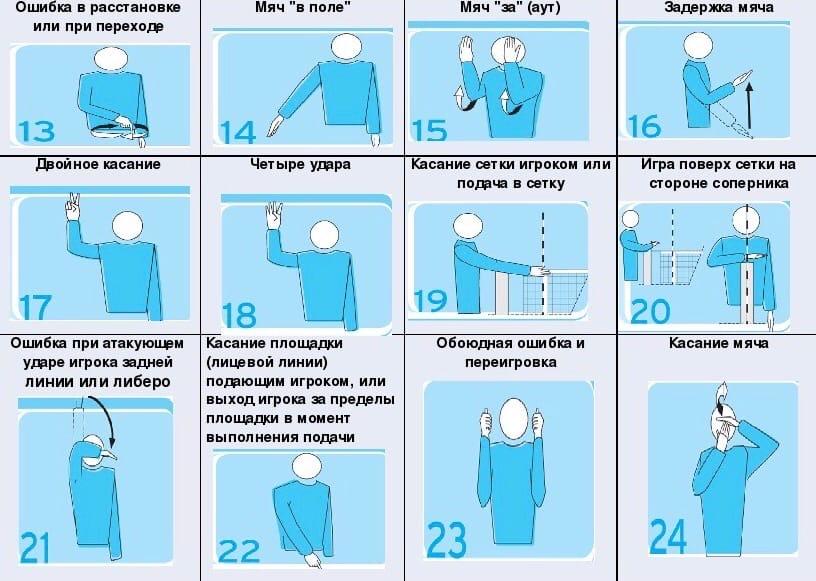 Ошибка в расстановке или при переходе

13

Мяч "в поле"

14

Мяч "за" (аут)

15

Задержка мяча

16

Двойное касание

17

Четыре удара

18

Касание сетки игроком или подача в сетку

19

Игра поверх сетки на стороне соперника

20

Ошибка при атакующем ударе игрока задней линии или либеро

21

Касание площадки (лицевой линии) подающим игроком, или выход игрока за пределы площадки в момент выполнения подачи

22

Обоюдная ошибка и переигровка

23

Касание мяча

24