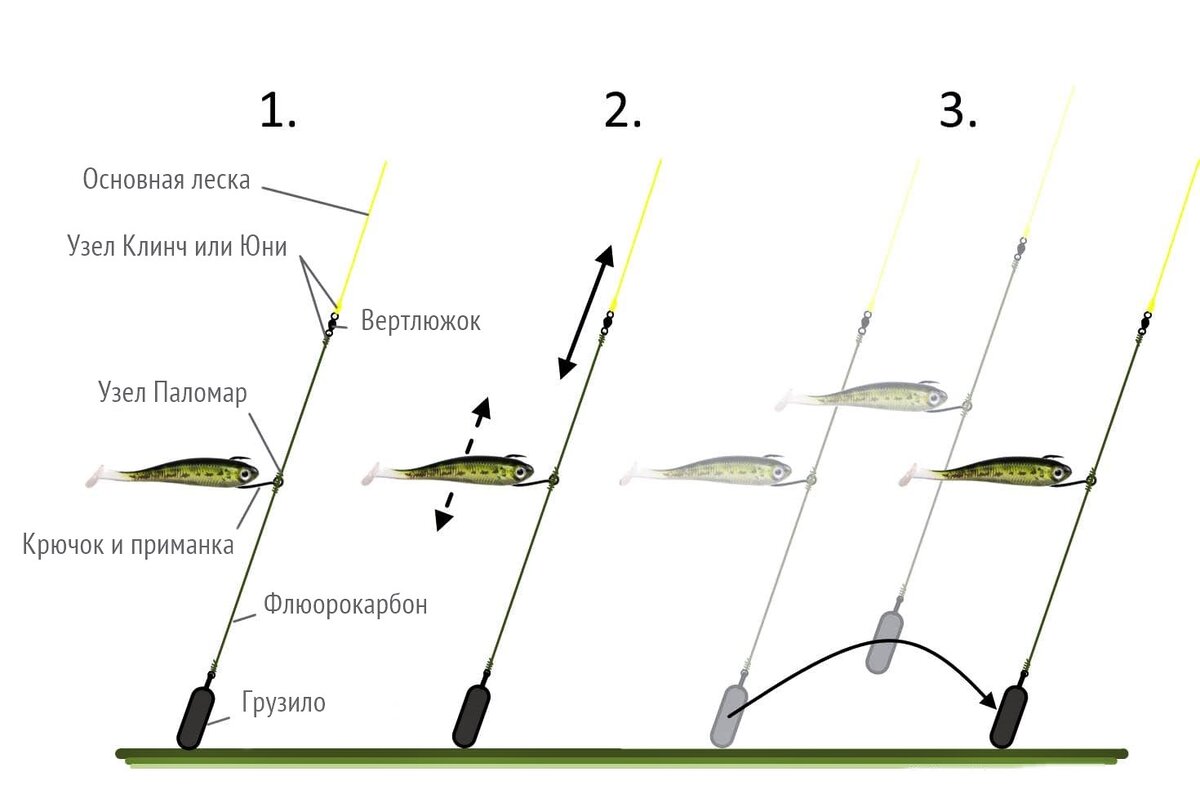 1.

2.

3.

Основная леска

Узел Клинч или Юни

Вертлюжок

Узел Паломар

Крючок и приманка

Флюорокарбон

Грузило