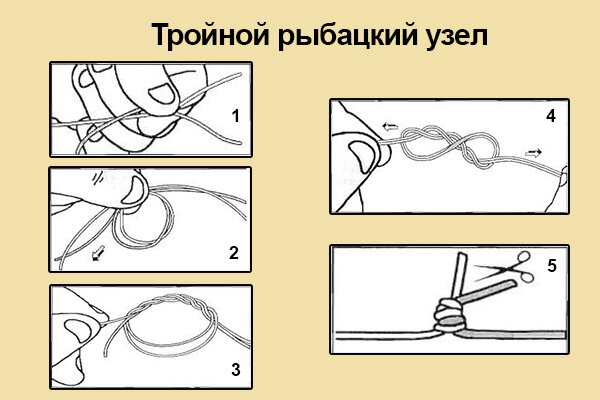 Тройной рыбацкий узел

1

2

3

4

5