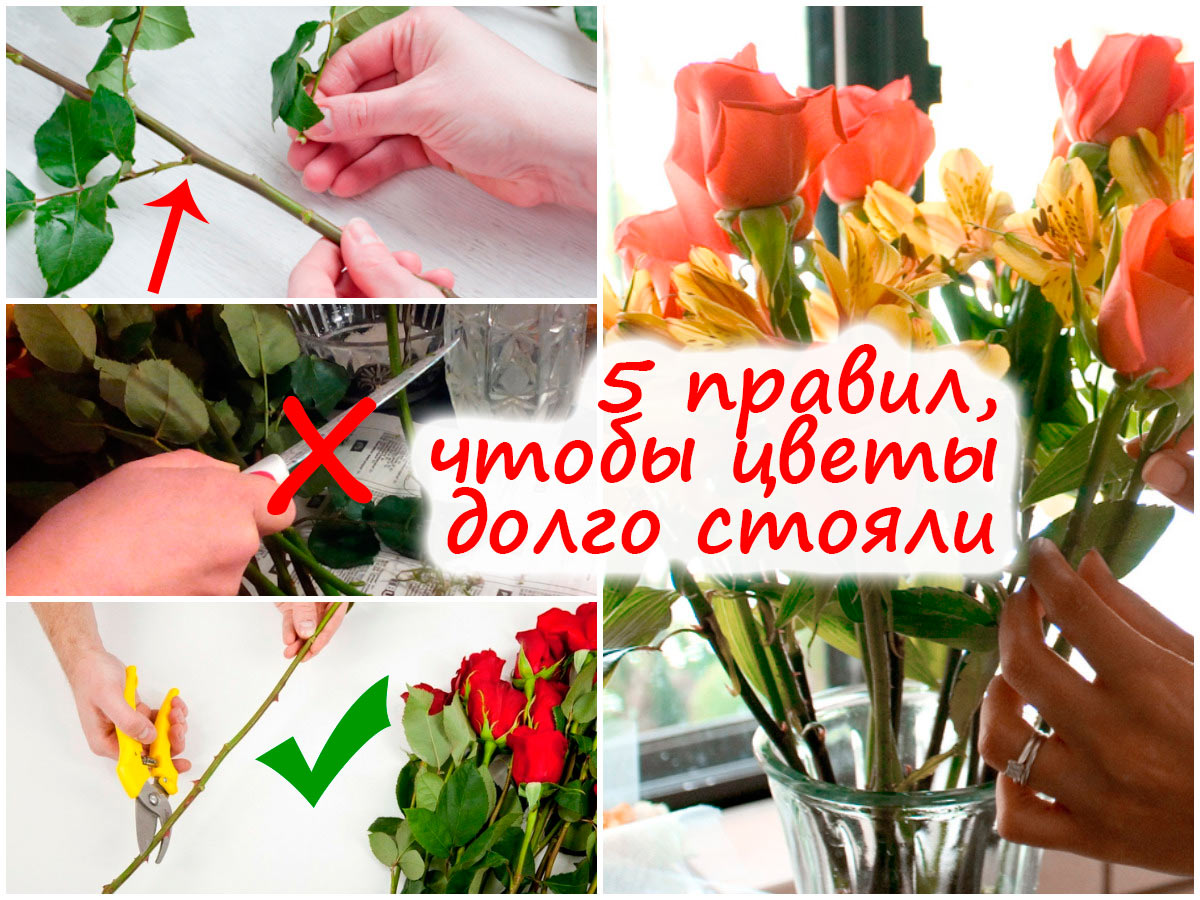 5 правил, чтобы цветы долго стояли