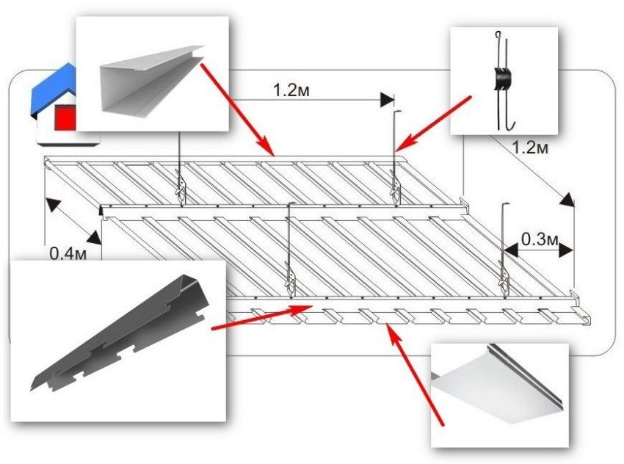 1.2м

1.2м

0.4м

0.3м