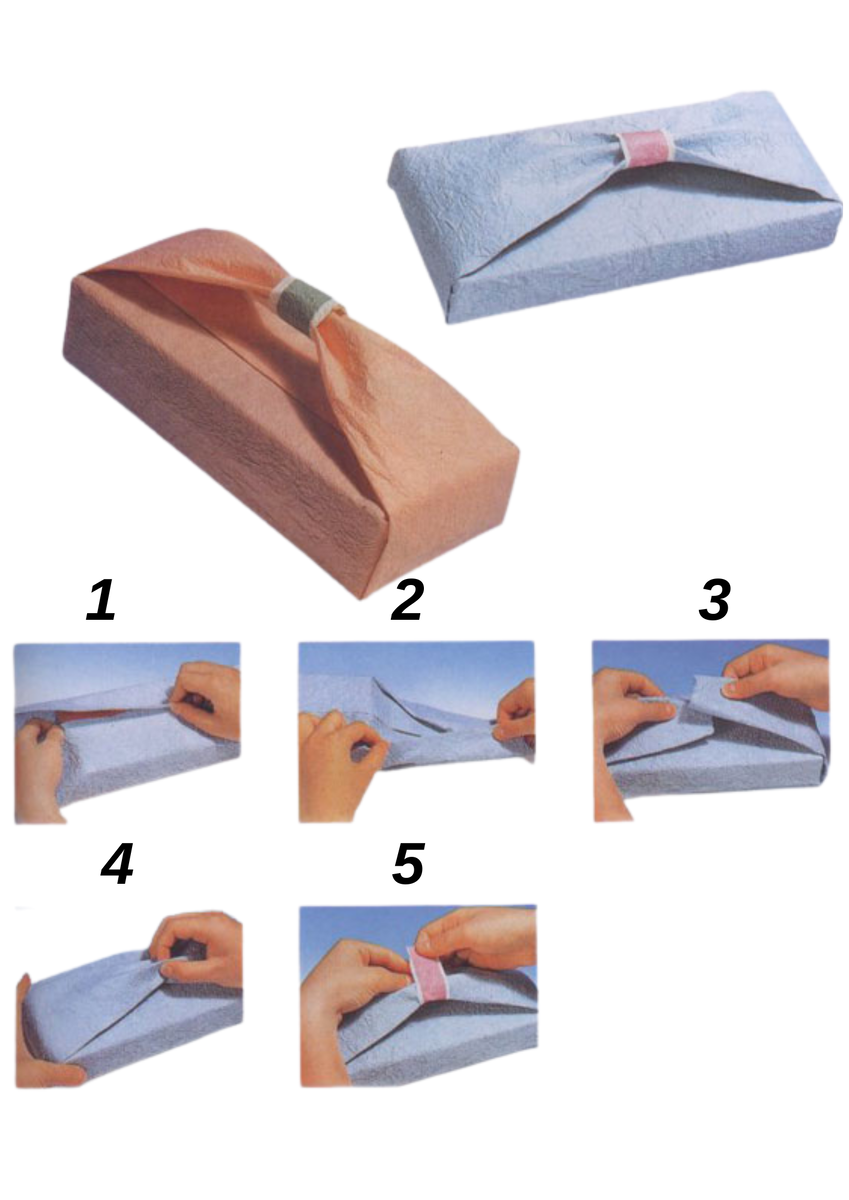 1

2

3

4

5