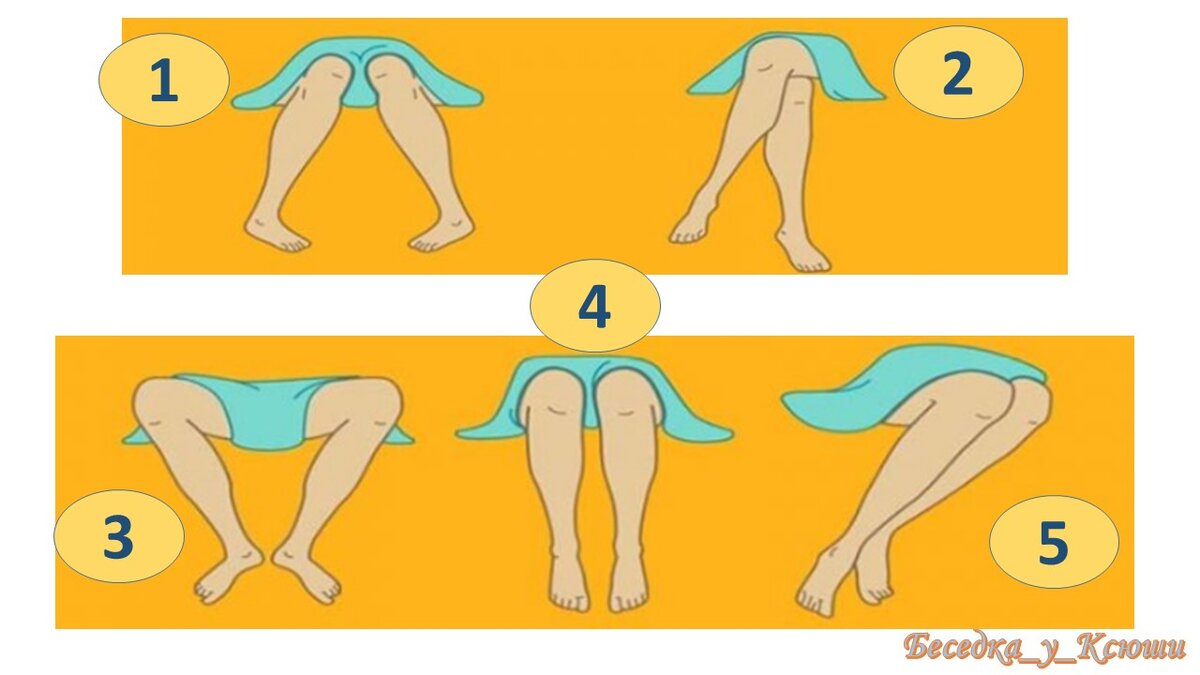 1

2

4

3

5

Беседка_у_Ксюши