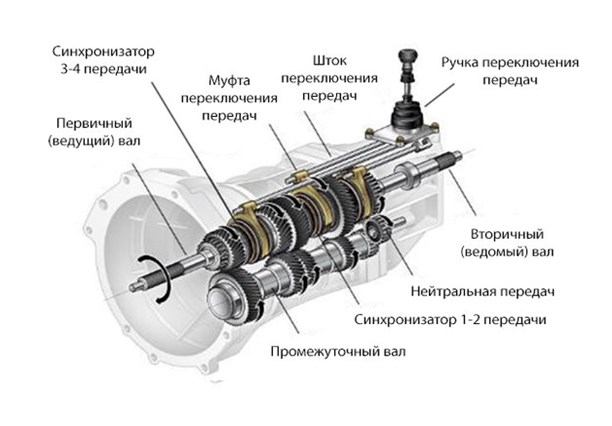 Синхронизатор 3-4 передачи

Муфта переключения передач

Шток переключения передач

Ручка переключения передач

Первичный (ведущий) вал

Вторичный (ведомый) вал

Нейтральная передач

Синхронизатор 1-2 передачи

Промежуточный вал