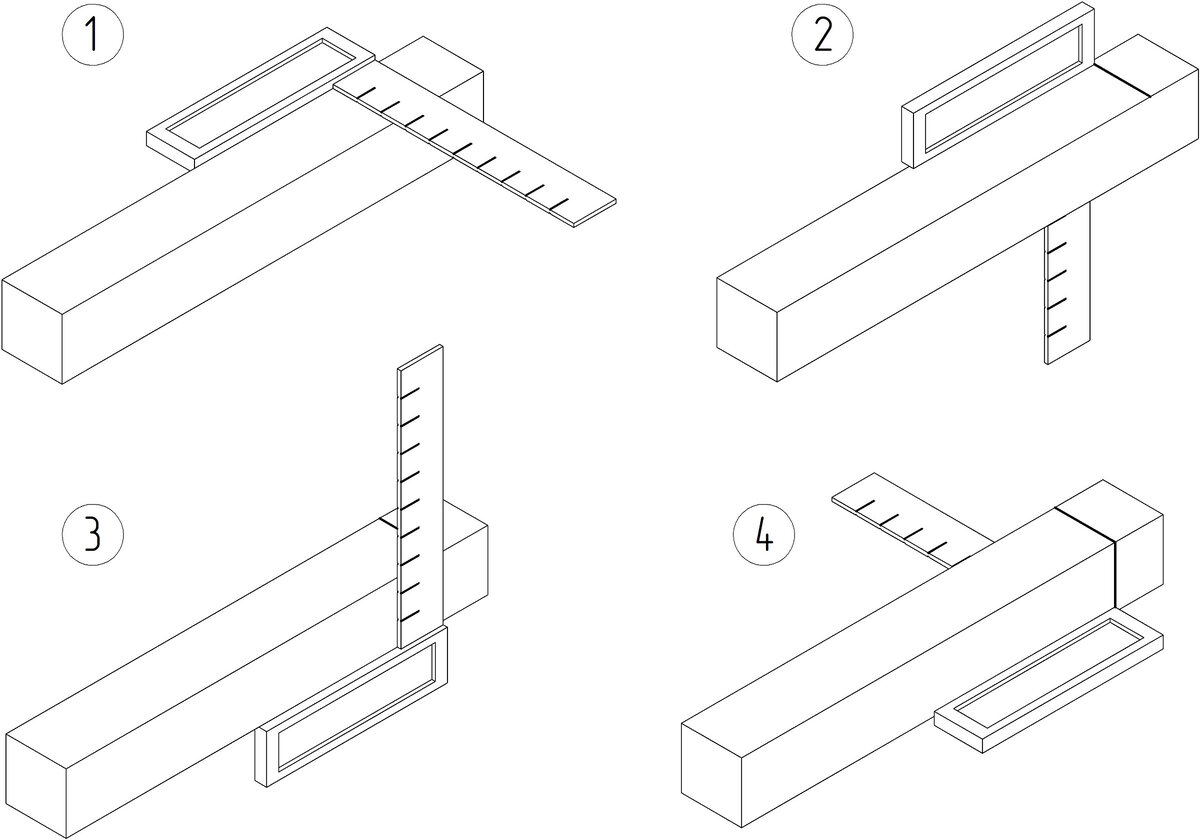 1

2

3

4