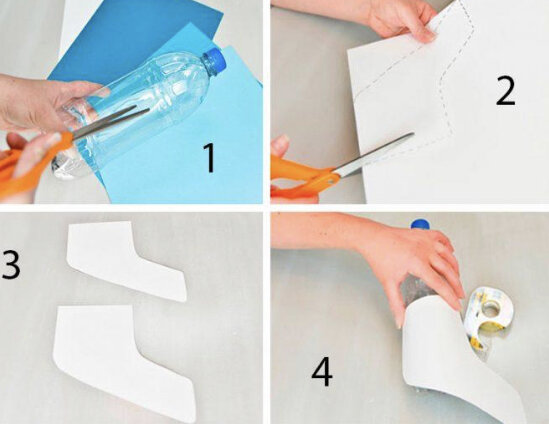 1

2

3

4