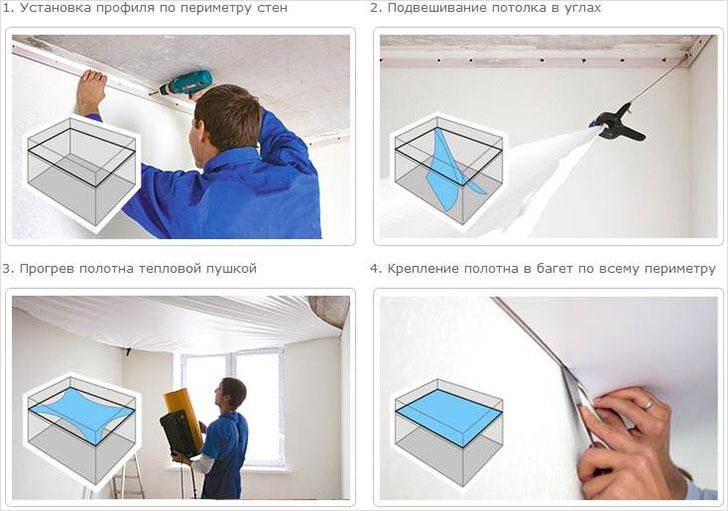 1. Установка профиля по периметру стен

2. Подвешивание потолка в углах

3. Прогрев полотна тепловой пушкой

4. Крепление полотна в багет по всему периметру