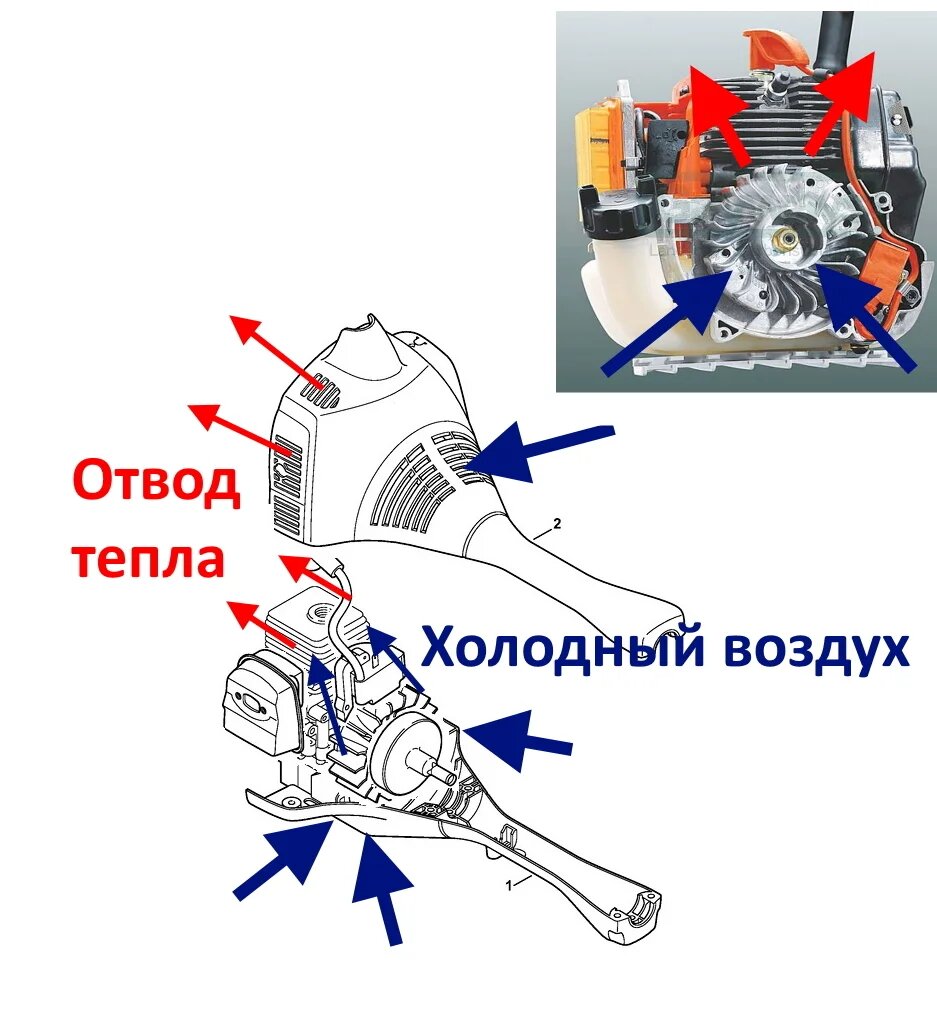 Отвод тепла

2

Холодный воздух

1