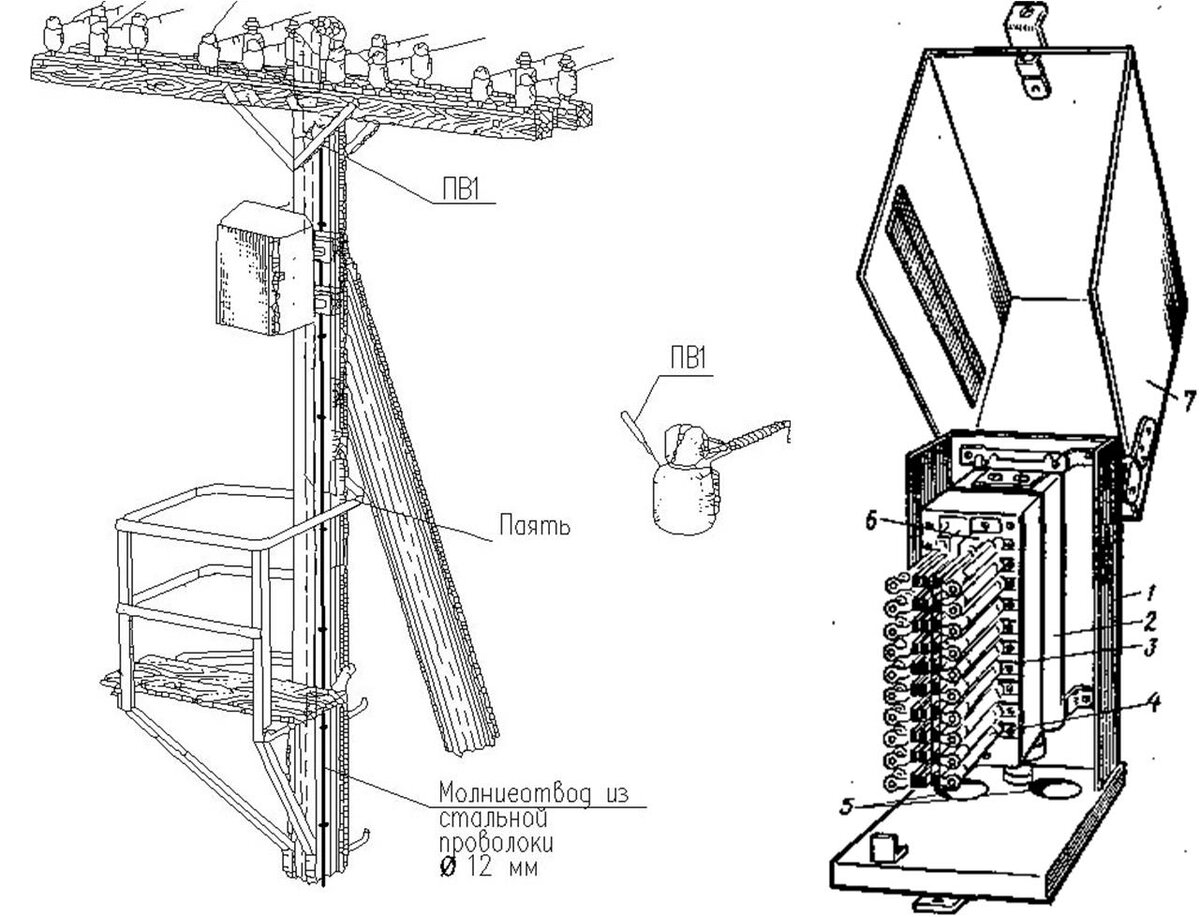 ПВ1

ПВ1

Паять

Молниеотвод из стальной проволоки Ø 12 мм

7

6

1

2

3

4

5