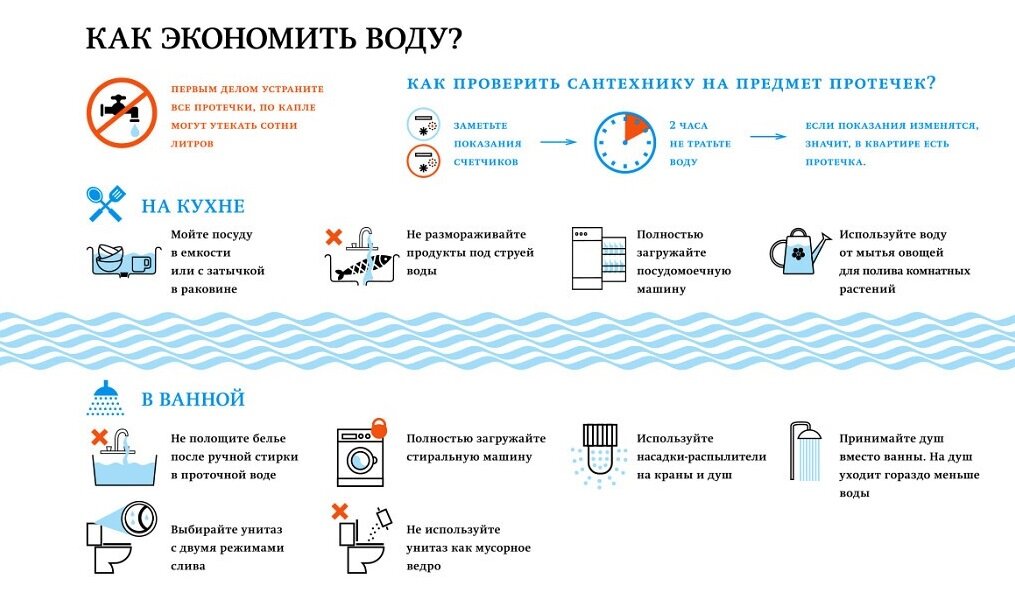 КАК ЭКОНОМИТЬ ВОДУ?

ПЕРВЫМ ДЕЛОМ УСТРАНИТЕ ВСЕ ПРОТЕЧКИ, ПО КАПЛЕ МОГУТ УТЕКАТЬ СОТНИ ЛИТРОВ

КАК ПРОВЕРИТЬ САНТЕХНИКУ НА ПРЕДМЕТ ПРОТЕЧЕК?

ЗАМЕТЬТЕ ПОКАЗАНИЯ СЧЕТЧИКОВ

2 ЧАСА НЕ ТРАТЬТЕ ВОДУ

ЕСЛИ ПОКАЗАНИЯ ИЗМЕНЯТСЯ, ЗНАЧИТ, В КВАРТИРЕ ЕСТЬ ПРОТЕЧКА.

НА КУХНЕ

Мойте посуду в емкости или с затычкой в раковине

Не размораживайте продукты под струей воды

Полностью загружайте посудомоечную машину

Используйте воду от мытья овощей для полива комнатных растений

В ВАННОЙ

Не полощите белье после ручной стирки в проточной воде

Полностью загружайте стиральную машину

Используйте насадки-распылители на краны и душ

Принимайте душ вместо ванны. На душ уходит гораздо меньше воды

Выбирайте унитаз с двумя режимами слива

Не используйте унитаз как мусорное ведро