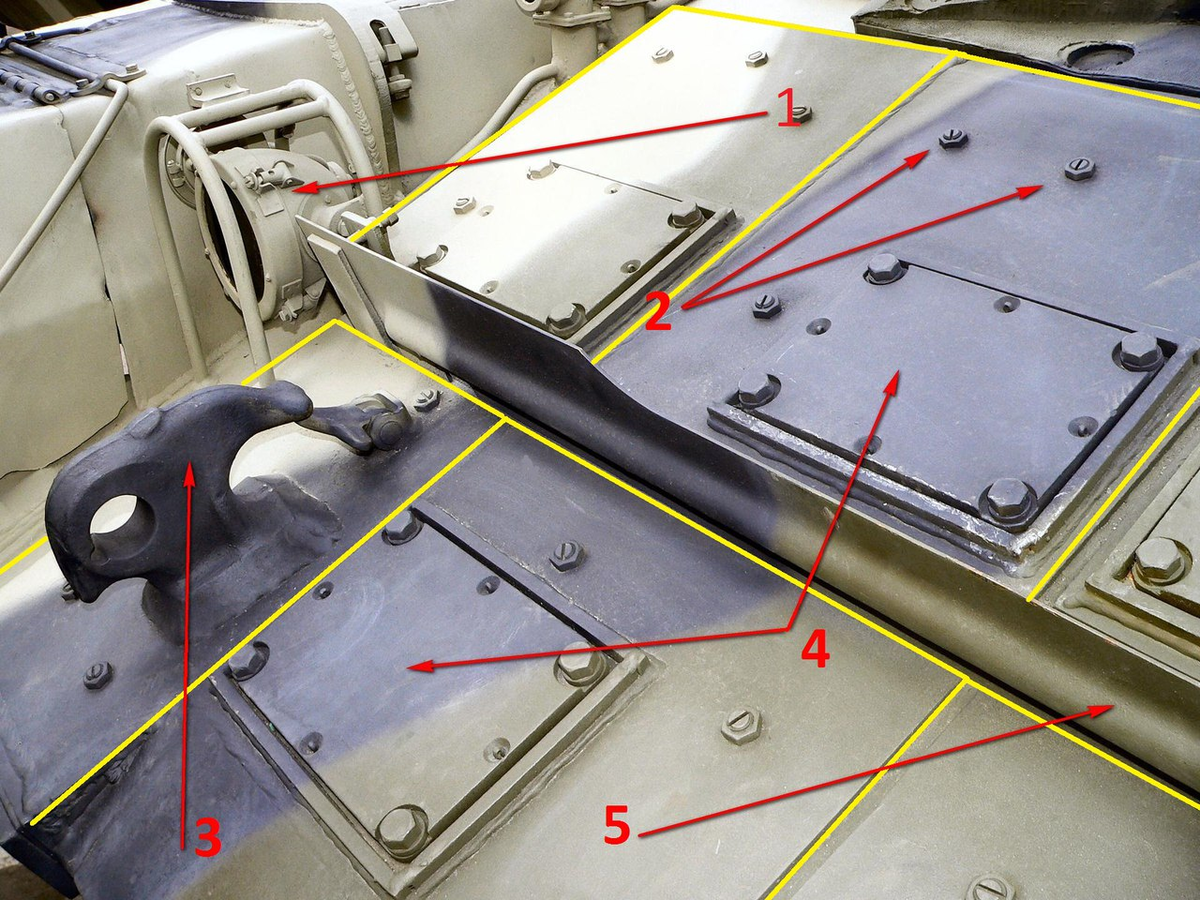 1
2
3
4
5