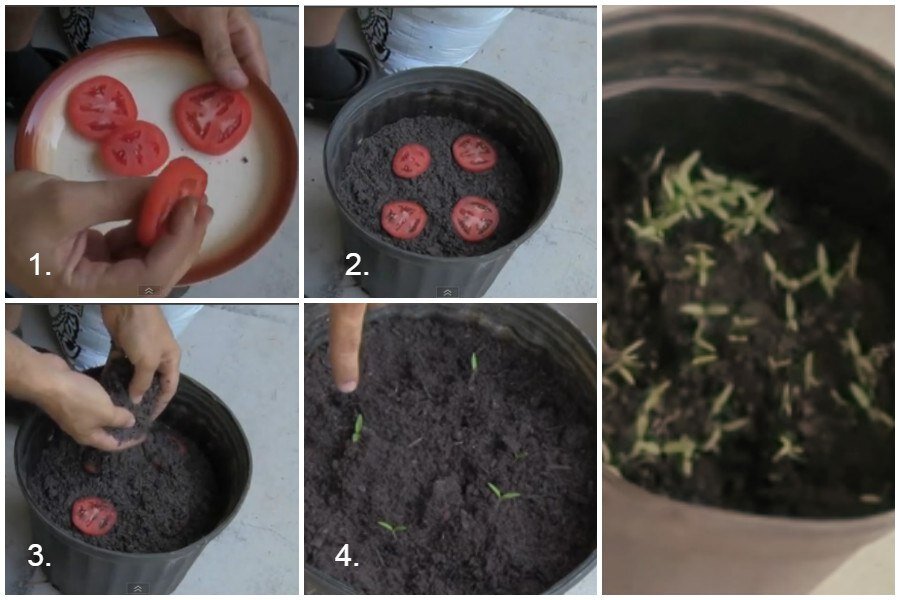 1.

2.

3.

4.