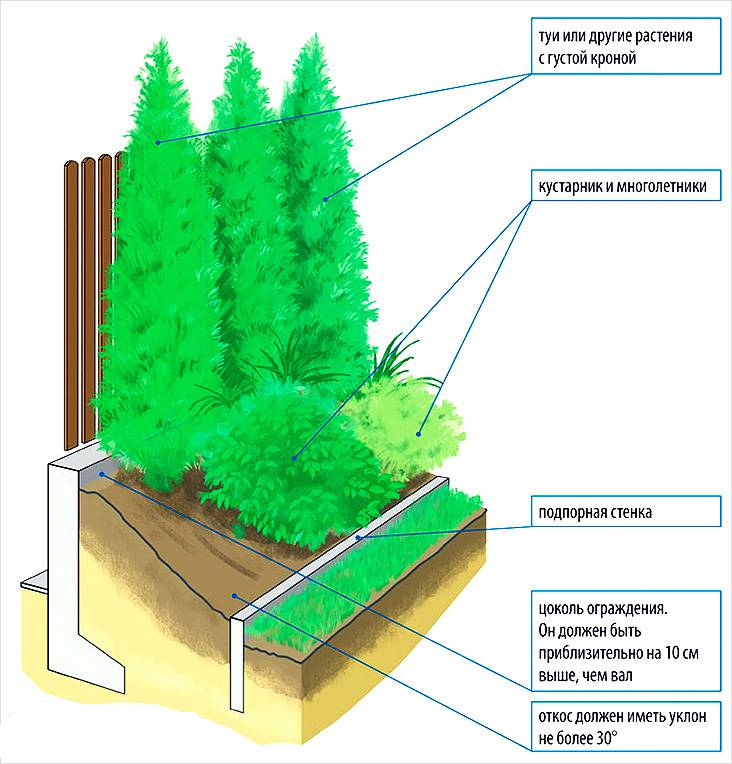 туи или другие растения с густой кроной

кустарник и многолетники

подпорная стенка

цоколь ограждения. Он должен быть приблизительно на 10 см выше, чем вал

откос должен иметь уклон не более 30°