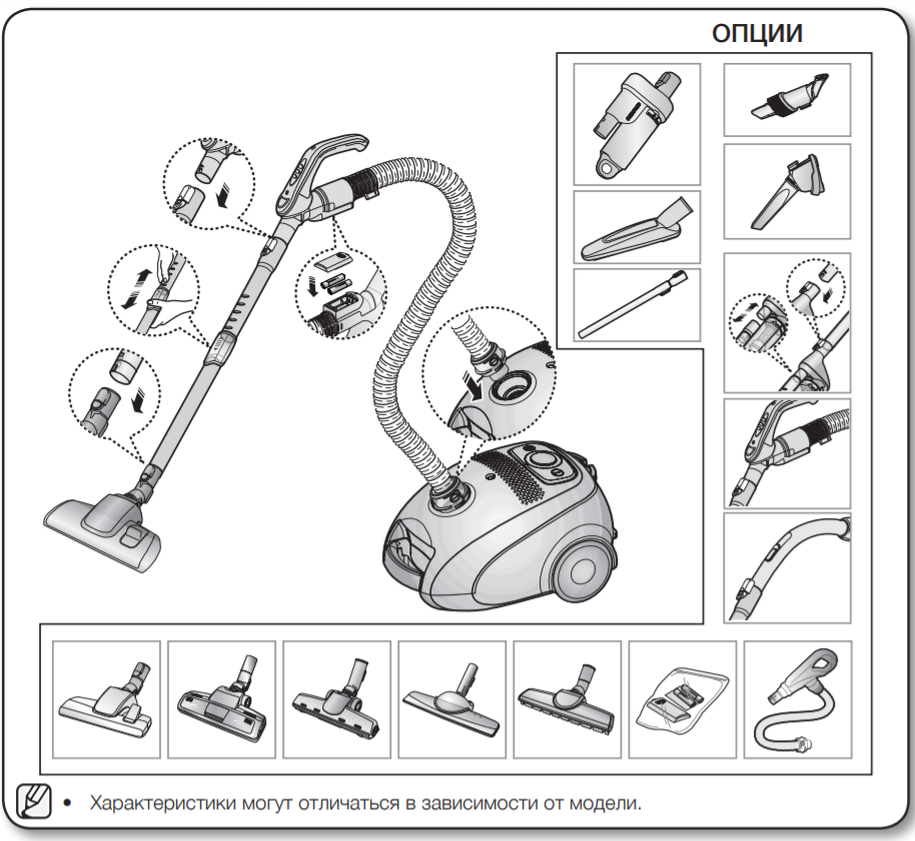 ОПЦИИ

• Характеристики могут отличаться в зависимости от модели.