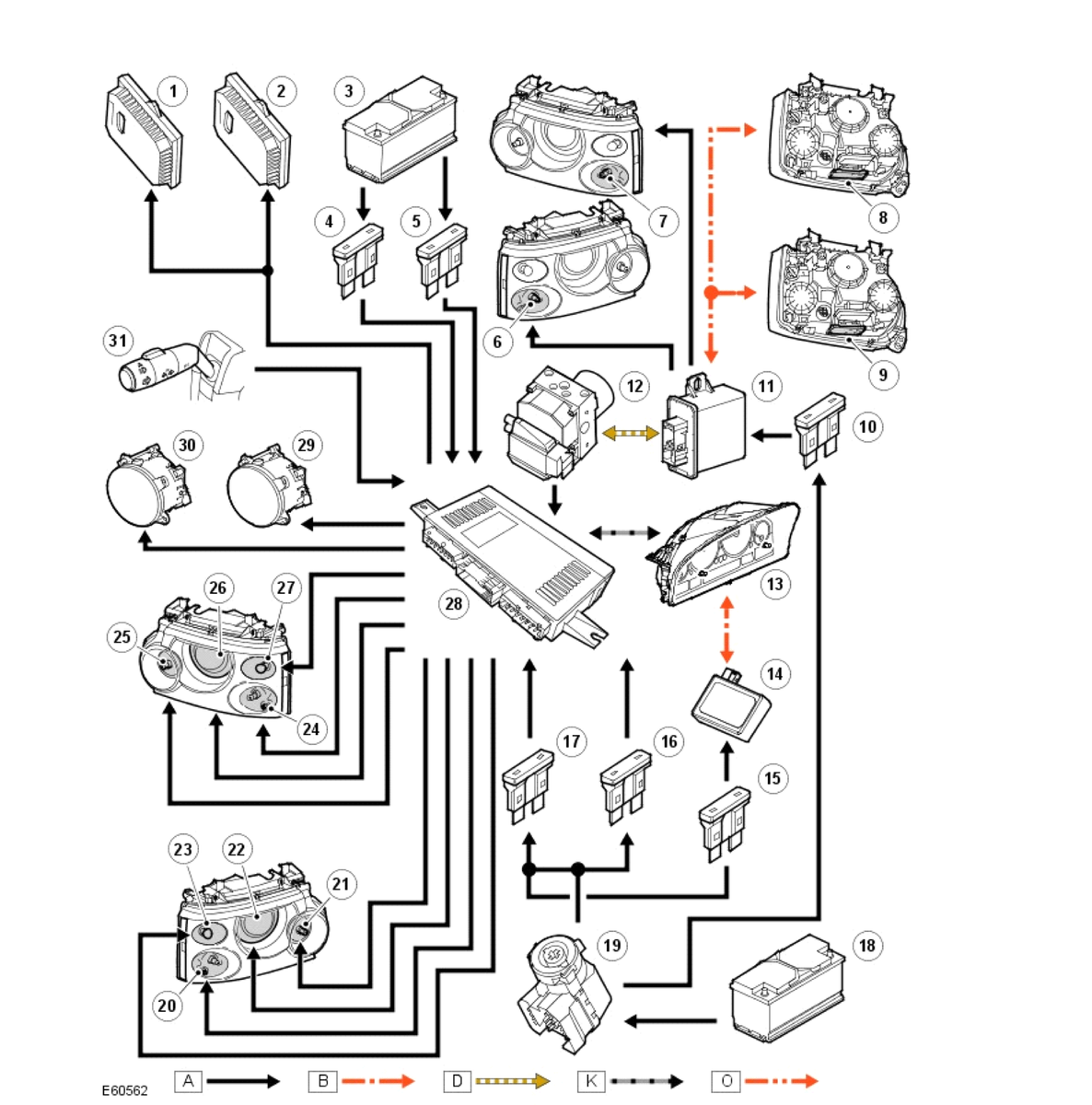 1
2
3
4
5
6
7
8
9
10
11
12
13
14
15
16
17
18
19
20
21
22
23
24
25
26
27
28
29
30
31

E60562
A
B
D
K
O