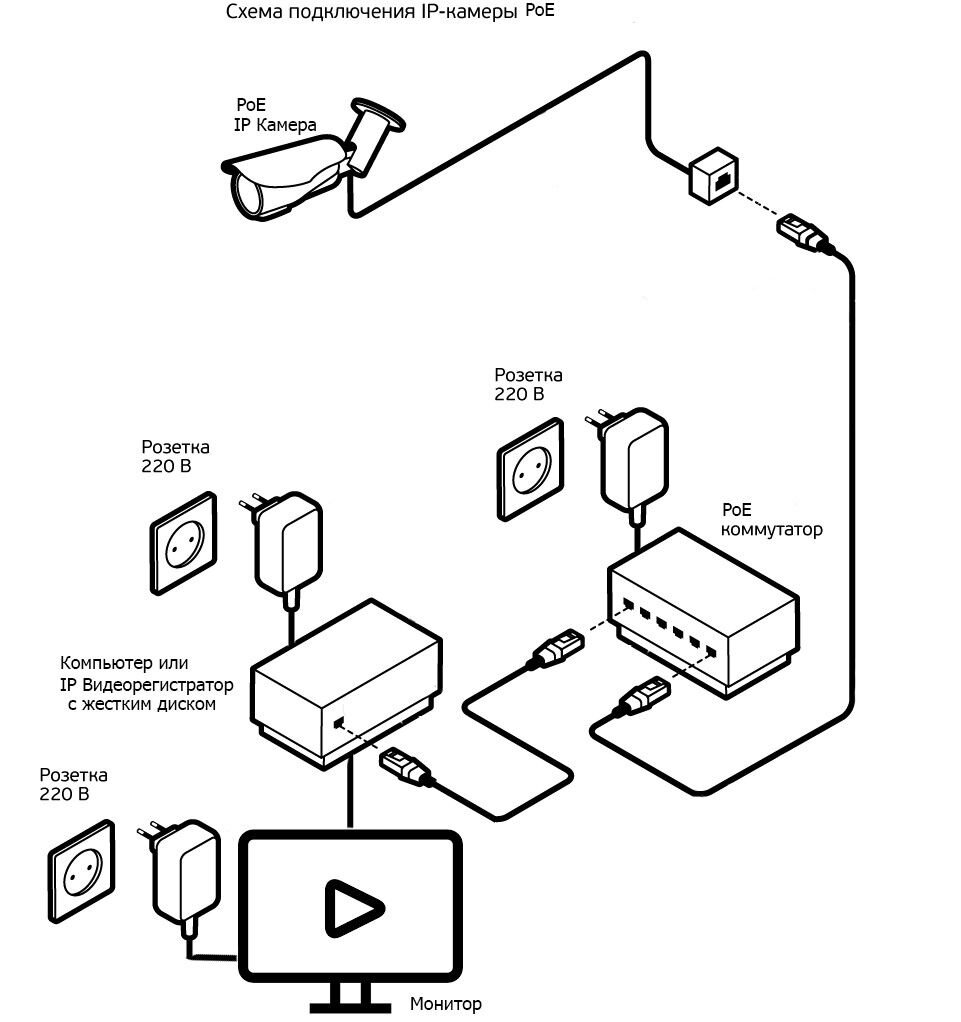 Схема подключения IP-камеры PoE

PoE
IP Камера

Розетка
220 В

Розетка
220 В

PoE
коммутатор

Компьютер или
IP Видеорегистратор
с жестким диском

Розетка
220 В

Монитор