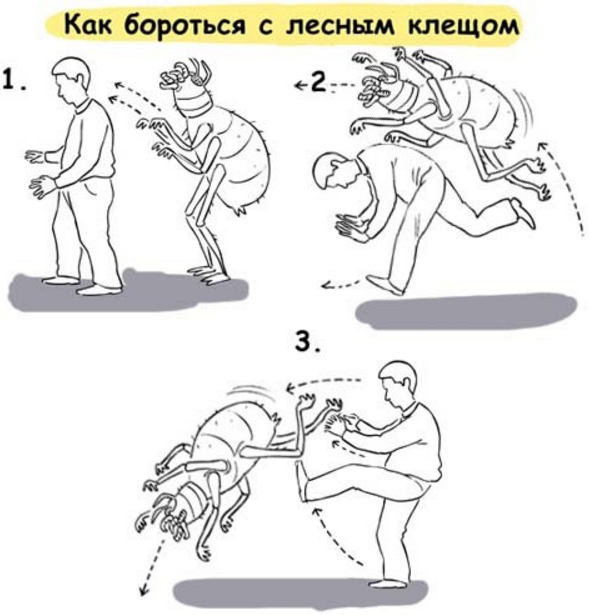 Как бороться с лесным клещом

1.

2

3.