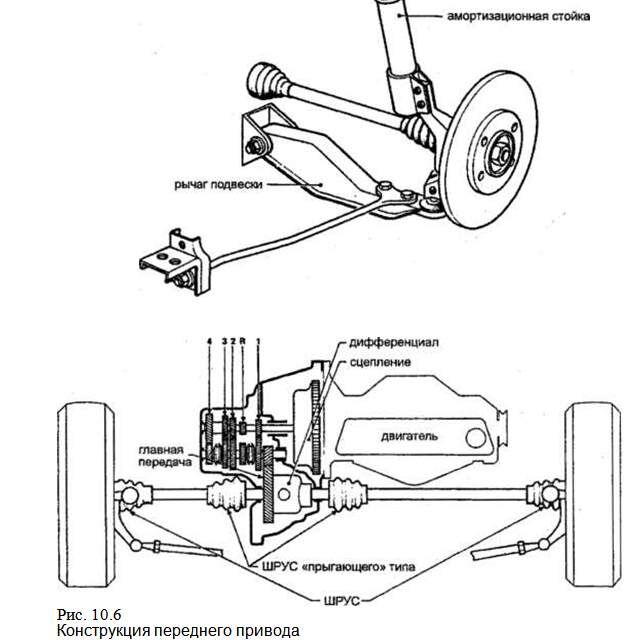 амортизационная стойка

рычаг подвески

4 3 2 R 1

дифференциал

сцепление

двигатель

главная передача

ШРУС «прыгающего» типа

ШРУС

Рис. 10.6
Конструкция переднего привода