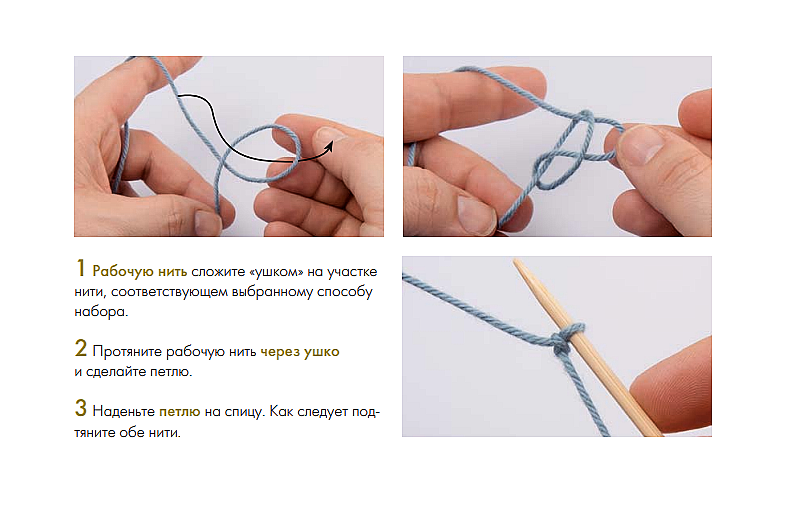 1 Рабочую нить сложите «ушком» на участке нити, соответствующем выбранному способу набора.

2 Протяните рабочую нить через ушко и сделайте петлю.

3 Наденьте петлю на спицу. Как следует подтяните обе нити.