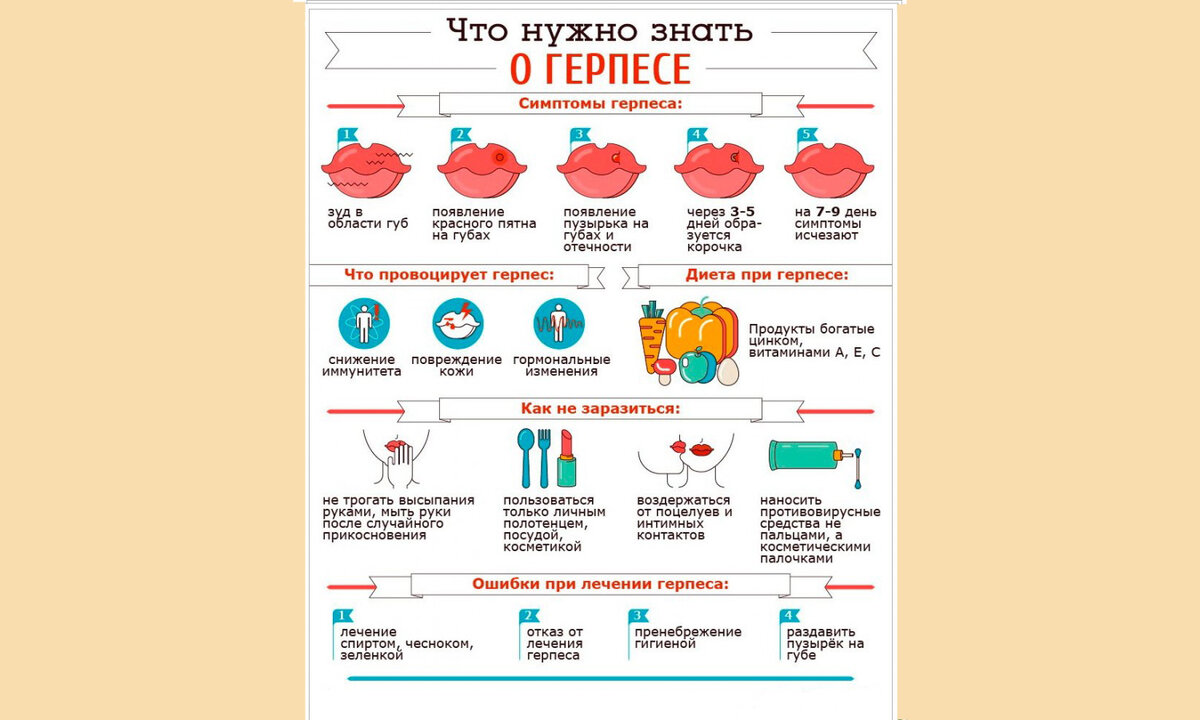 Что нужно знать
О ГЕРПЕСЕ

Симптомы герпеса:

1
зуд в области губ

2
появление красного пятна на губах

3
появление пузырька на губах и отечности

4
через 3-5 дней образуется корочка

5
на 7-9 день симптомы исчезают

Что провоцирует герпес:

снижение иммунитета

повреждение кожи

гормональные изменения

Диета при герпесе:

Продукты богатые цинком, витаминами А, Е, С

Как не заразиться:

не трогать высыпания руками, мыть руки после случайного прикосновения

пользоваться только личным полотенцем, посудой, косметикой

воздержаться от поцелуев и интимных контактов

наносить противовирусные средства не пальцами, а косметическими палочками

Ошибки при лечении герпеса:

1
лечение спиртом, чесноком, зеленкой

2
отказ от лечения герпеса

3
пренебрежение гигиеной

4
раздавить пузырёк на губе