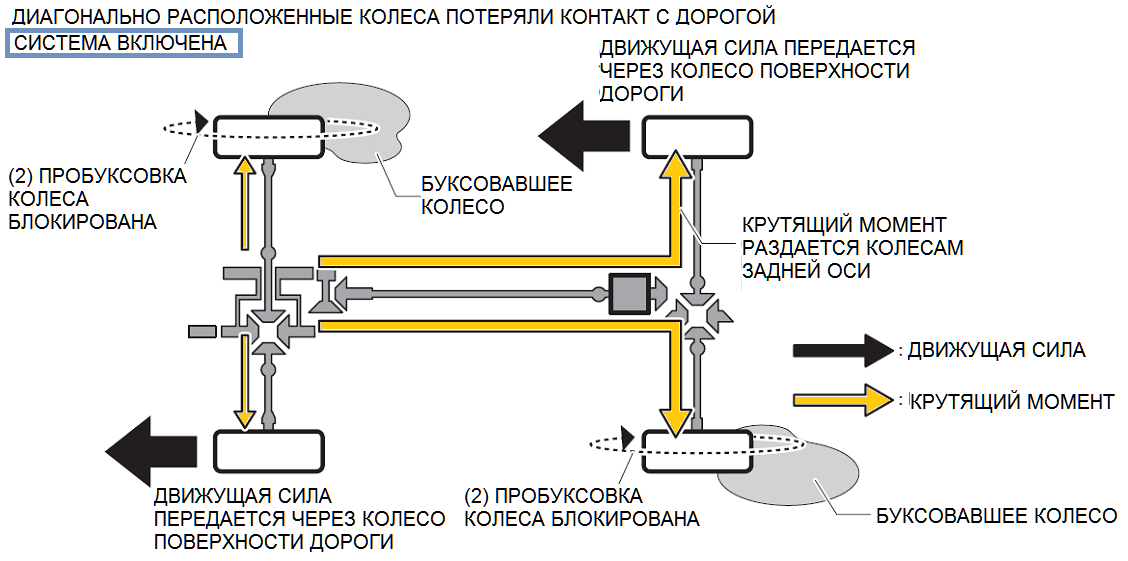 ДИАГОНАЛЬНО РАСПОЛОЖЕННЫЕ КОЛЕСА ПОТЕРЯЛИ КОНТАКТ С ДОРОГОЙ

СИСТЕМА ВКЛЮЧЕНА

ДВИЖУЩАЯ СИЛА ПЕРЕДАЕТСЯ ЧЕРЕЗ КОЛЕСО ПОВЕРХНОСТИ ДОРОГИ

(2) ПРОБУКСОВКА КОЛЕСА БЛОКИРОВАНА

БУКСОВАВШЕЕ КОЛЕСО

КРУТЯЩИЙ МОМЕНТ РАЗДАЕТСЯ КОЛЕСАМ ЗАДНЕЙ ОСИ

: ДВИЖУЩАЯ СИЛА

: КРУТЯЩИЙ МОМЕНТ

ДВИЖУЩАЯ СИЛА ПЕРЕДАЕТСЯ ЧЕРЕЗ КОЛЕСО ПОВЕРХНОСТИ ДОРОГИ

(2) ПРОБУКСОВКА КОЛЕСА БЛОКИРОВАНА

БУКСОВАВШЕЕ КОЛЕСО