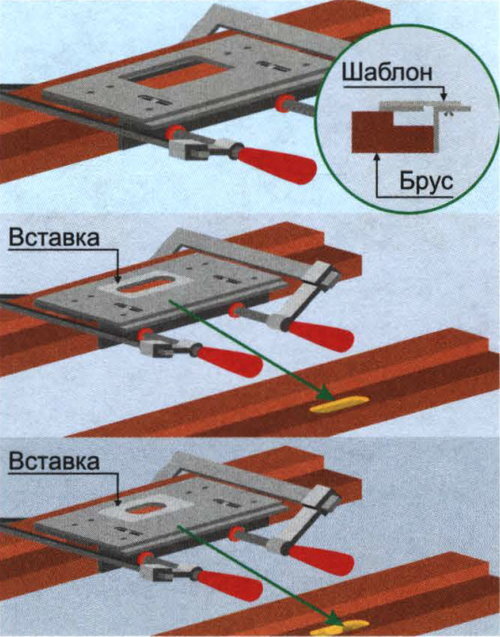 Шаблон
Брус
Вставка
Вставка