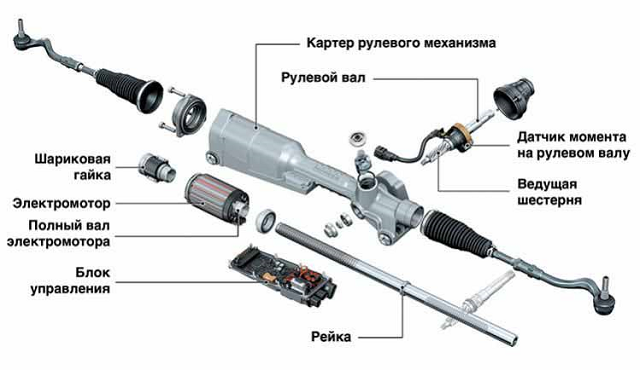 Картер рулевого механизма

Рулевой вал

Датчик момента на рулевом валу

Ведущая шестерня

Шариковая гайка

Электромотор

Полный вал электромотора

Блок управления

Рейка