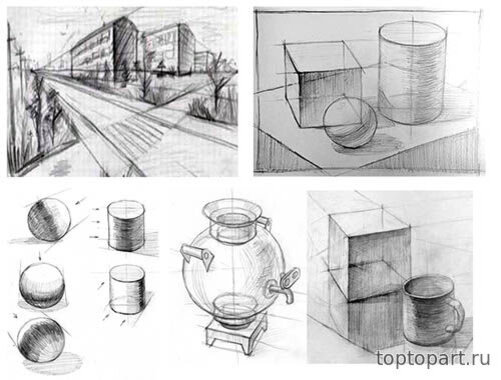 toptopart.ru