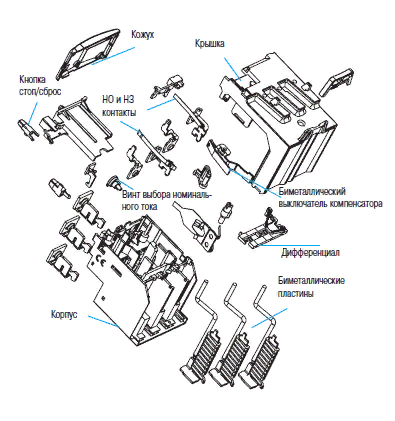 Кожух

Крышка

Кнопка стоп/сброс

НО и НЗ контакты

Винт выбора номинального тока

Биметаллический выключатель компенсатора

Дифференциал

Биметаллические пластины

Корпус