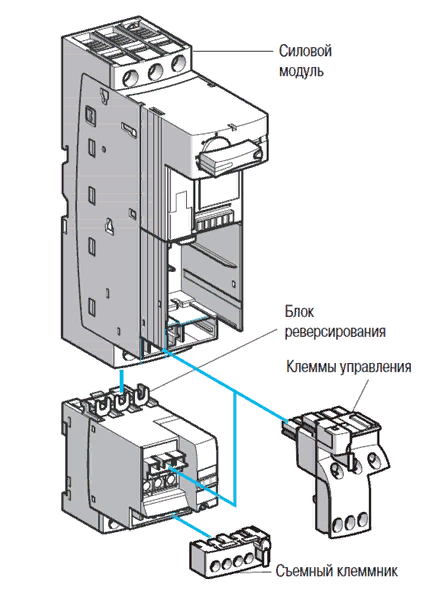 Силовой модуль

Блок реверсирования

Клеммы управления

Съемный клеммник