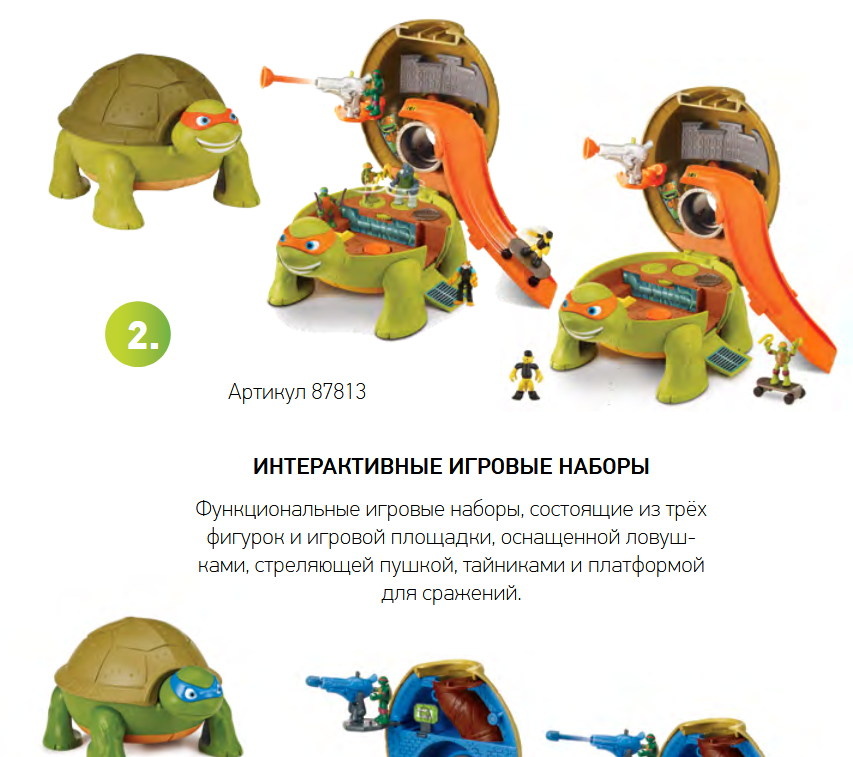 2.

Артикул 87813

ИНТЕРАКТИВНЫЕ ИГРОВЫЕ НАБОРЫ

Функциональные игровые наборы, состоящие из трёх фигурок и игровой площадки, оснащенной ловушками, стреляющей пушкой, тайниками и платформой для сражений.