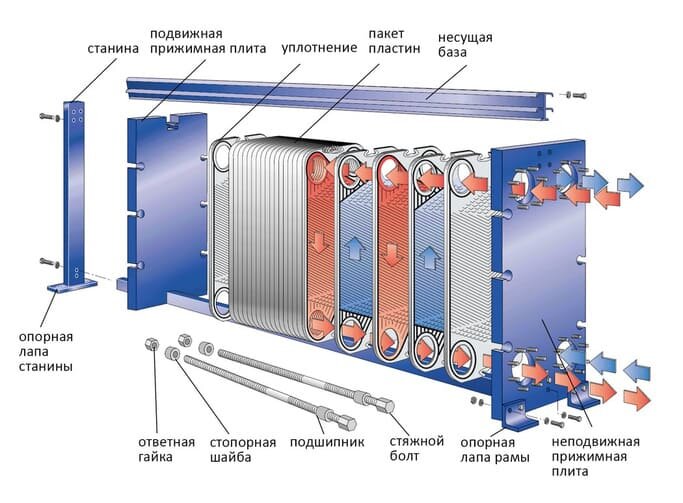 станина

подвижная прижимная плита

уплотнение

пакет пластин

несущая база

опорная лапа станины

ответная гайка

стопорная шайба

подшипник

стяжной болт

опорная лапа рамы

неподвижная прижимная плита