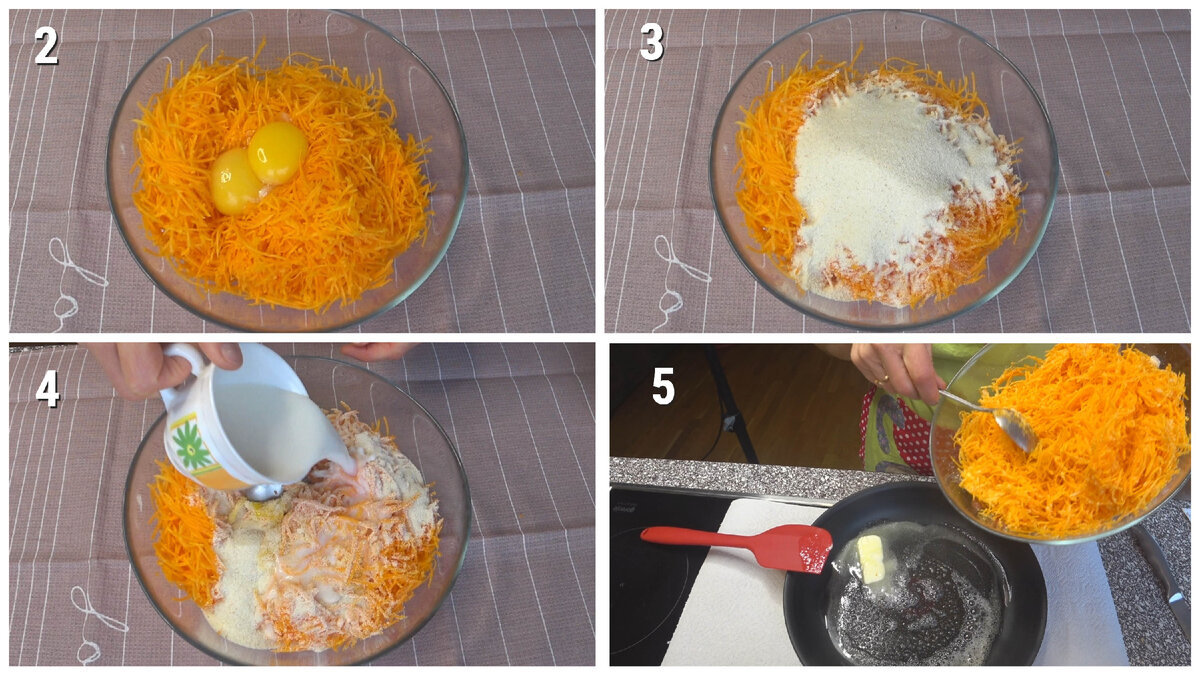 2

3

4

5