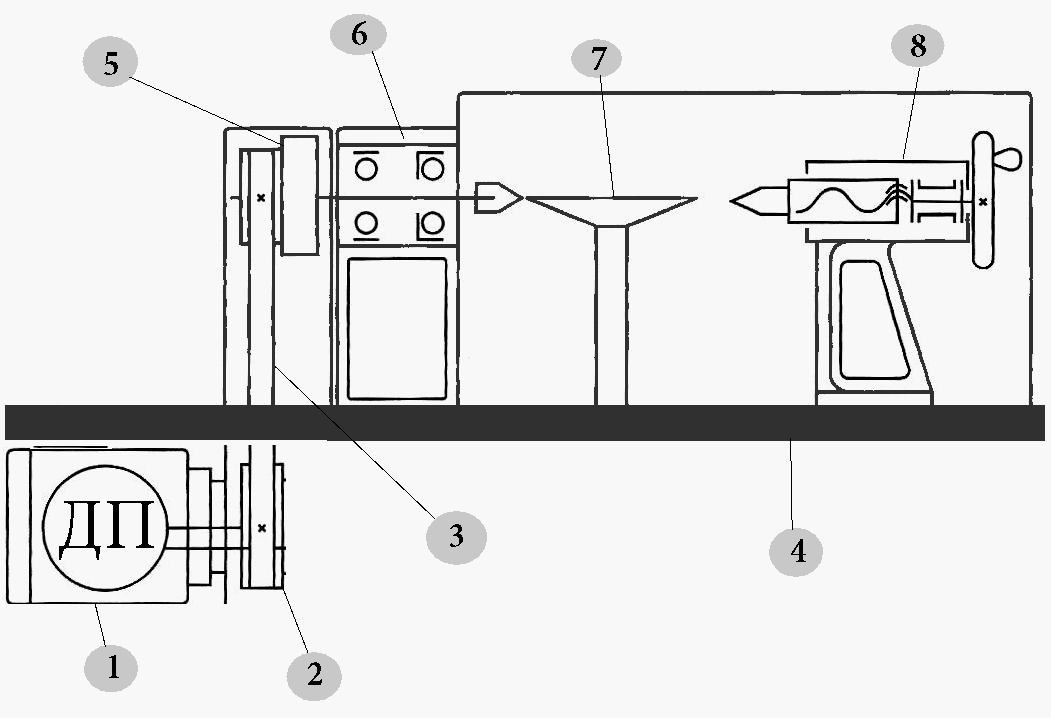 5
6
7
8
ДП
3
4
1
2