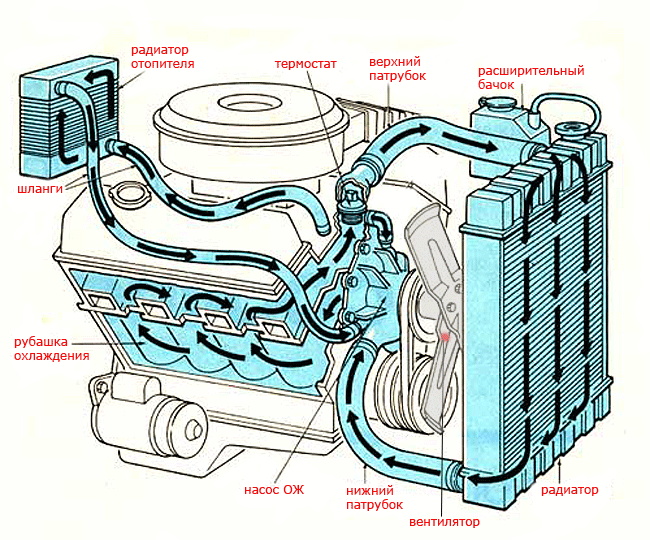 радиатор отопителя

термостат

верхний патрубок

расширительный бачок

шланги

рубашка охлаждения

насос ОЖ

нижний патрубок

вентилятор

радиатор