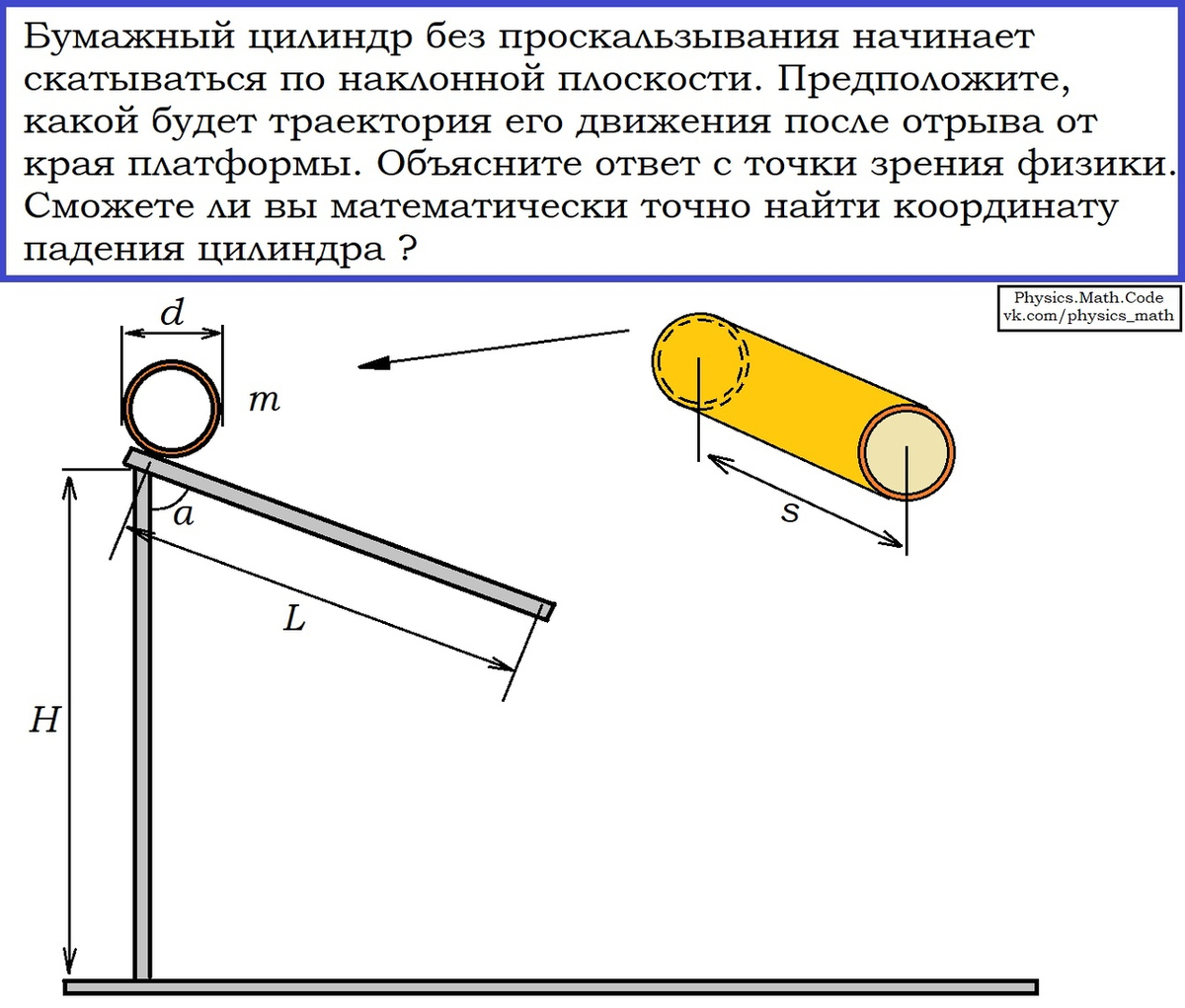 Бумажный цилиндр без проскальзывания начинает скатываться по наклонной плоскости. Предположите, какой будет траектория его движения после отрыва от края платформы. Объясните ответ с точки зрения физики. Сможете ли вы математически точно найти координату падения цилиндра ?

Physics.Math.Code
vk.com/physics_math

$d$

$m$

$a$

$L$

$H$

$s$