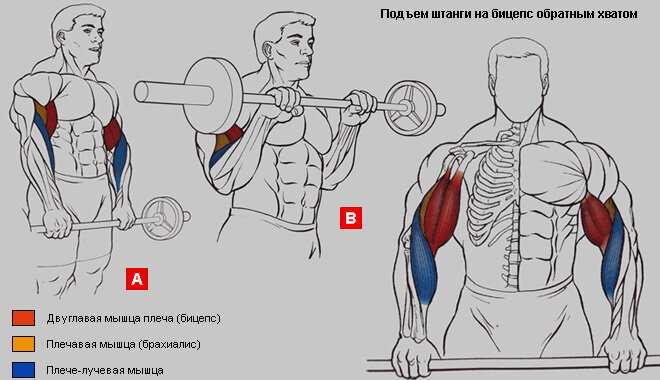 Подъем штанги на бицепс обратным хватом

B

A

Двуглавая мышца плеча (бицепс)

Плечавая мышца (брахиалис)

Плече-лучевая мышца